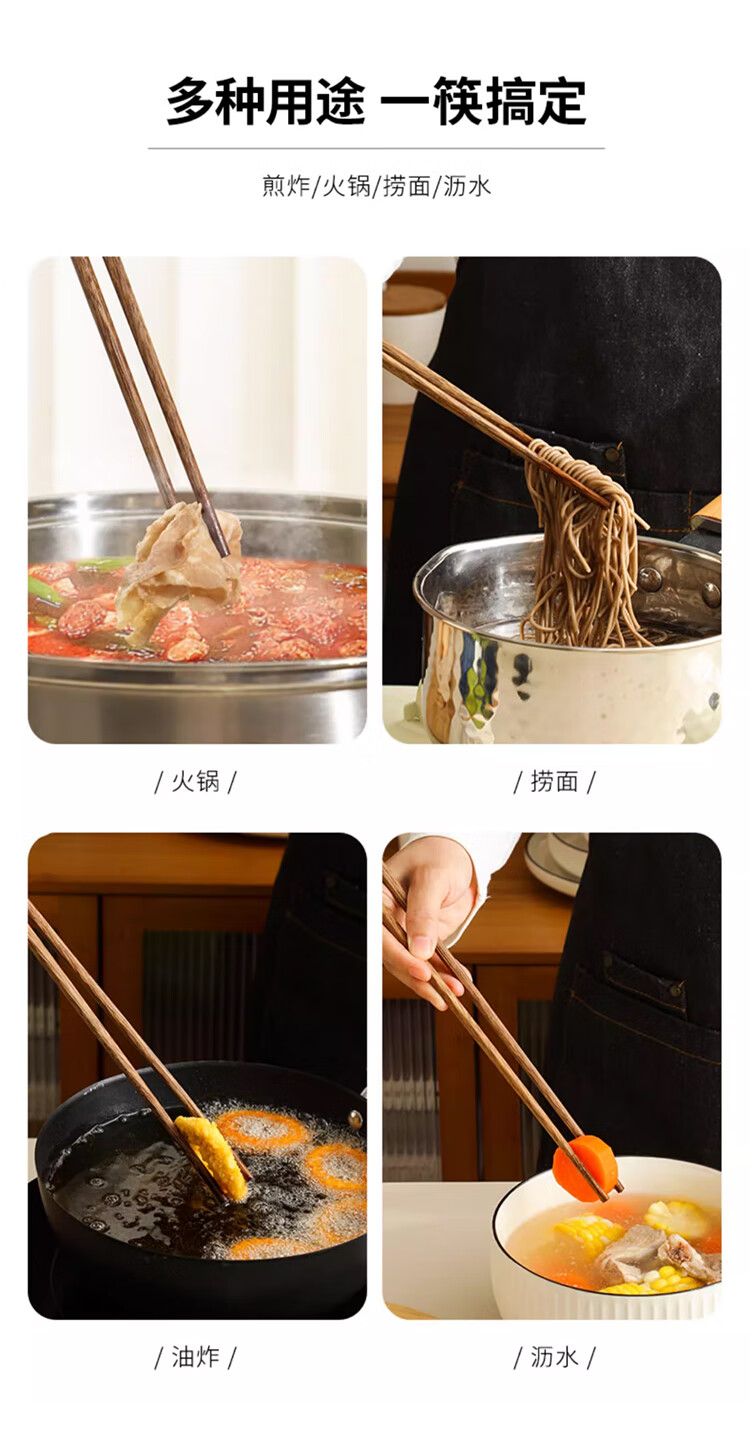 多种用途 一筷搞定

煎炸/火锅/捞面/沥水

/ 火锅 /

/ 捞面 /

/ 油炸 /

/ 沥水 /