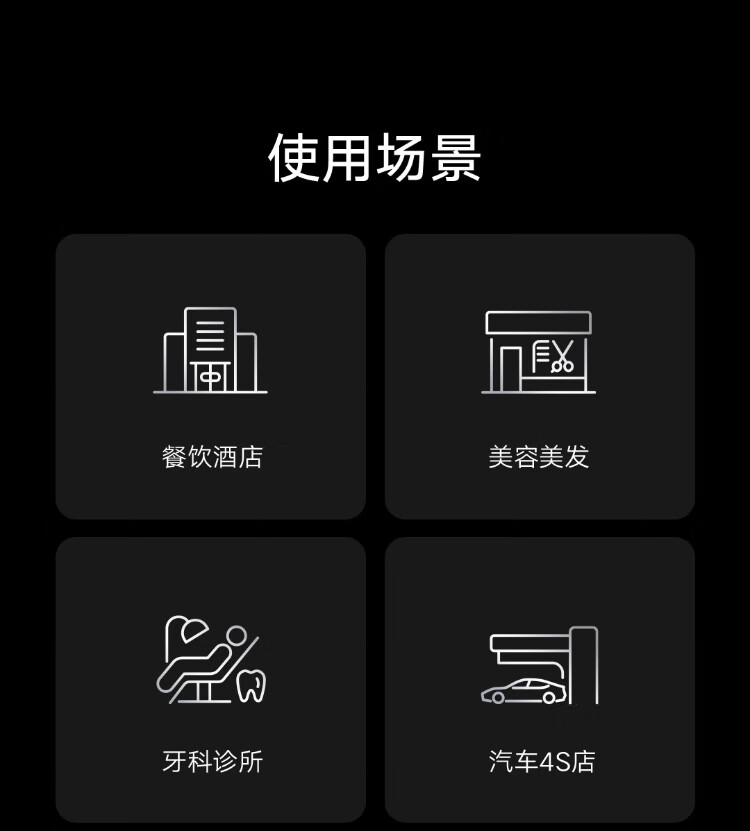 使用场景

餐饮酒店

美容美发

牙科诊所

汽车4S店