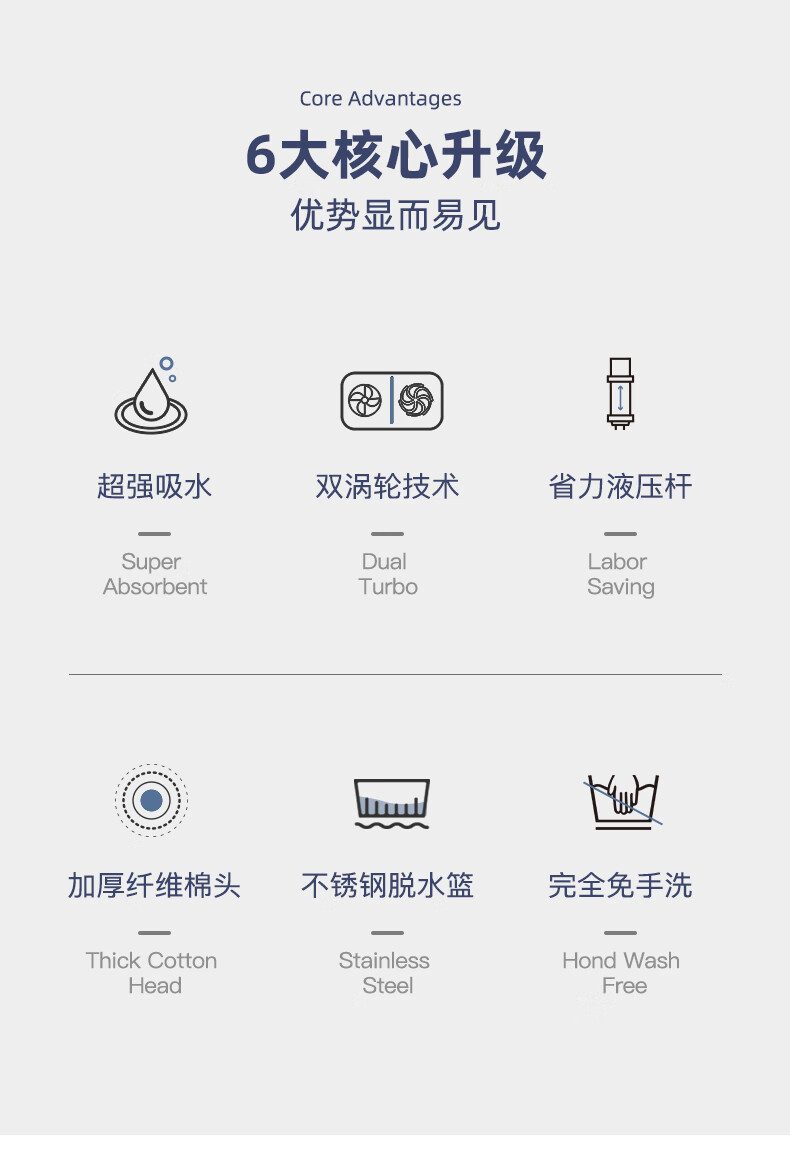 Core Advantages

6大核心升级

优势显而易见

超强吸水

Super Absorbent

双涡轮技术

Dual Turbo

省力液压杆

Labor Saving

加厚纤维棉头

Thick Cotton Head

不锈钢脱水篮

Stainless Steel

完全免手洗

Hond Wash Free