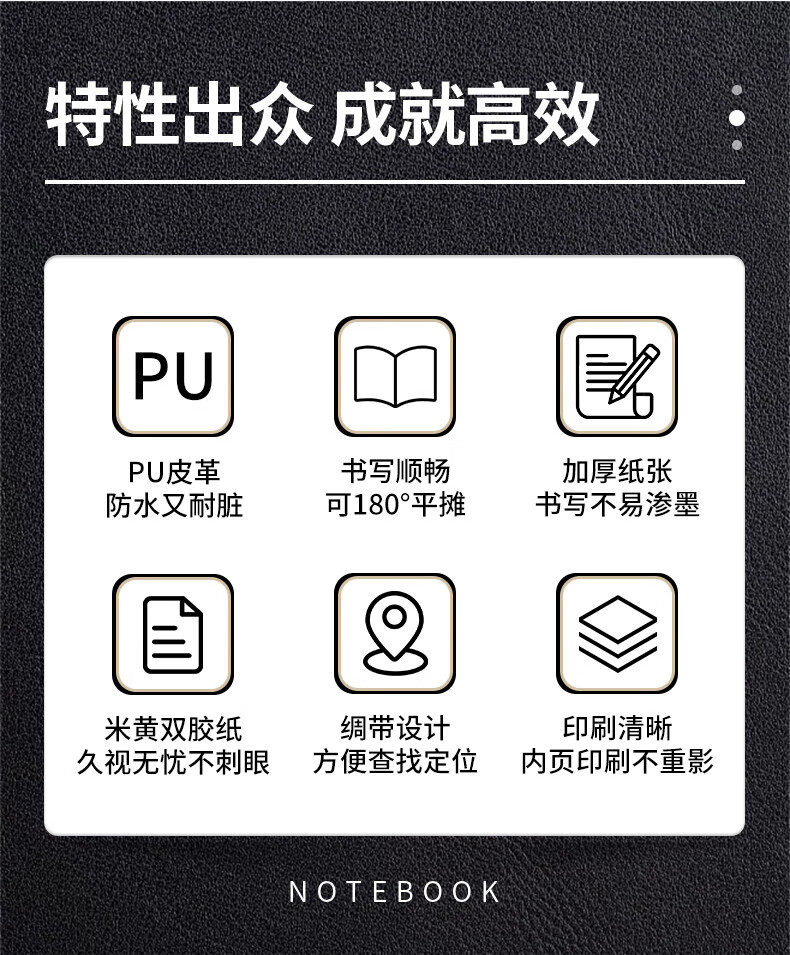 特性出众 成就高效

PU

PU皮革
防水又耐脏

书写顺畅
可180°平摊

加厚纸张
书写不易渗墨

米黄双胶纸
久视无忧不刺眼

绸带设计
方便查找定位

印刷清晰
内页印刷不重影

NOTEBOOK