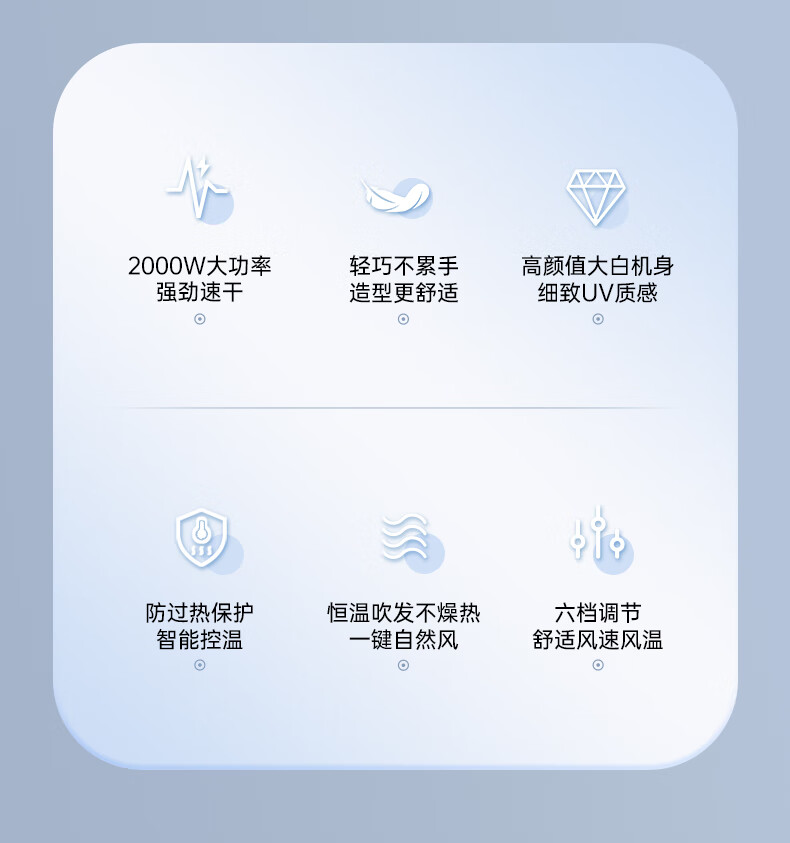 2000W大功率
强劲速干

轻巧不累手
造型更舒适

高颜值大白机身
细致UV质感

防过热保护
智能控温

恒温吹发不燥热
一键自然风

六档调节
舒适风速风温