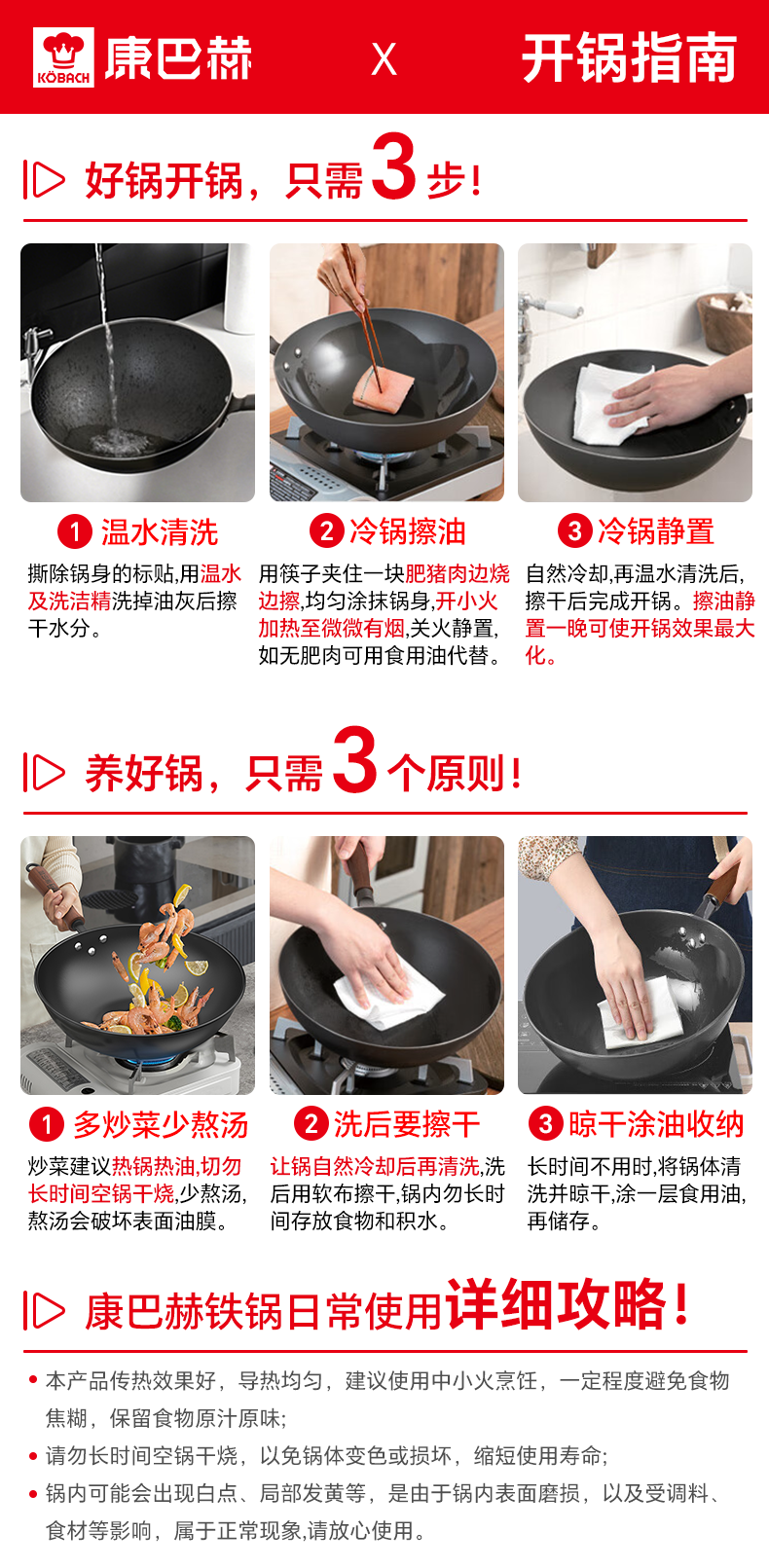 KÖBACH 康巴赫 X 开锅指南

好锅开锅，只需3步！

1 温水清洗
撕除锅身的标贴,用温水及洗洁精洗掉油灰后擦干水分。

2 冷锅擦油
用筷子夹住一块肥猪肉边烧边擦,均匀涂抹锅身,开小火加热至微微有烟,关火静置,如无肥肉可用食用油代替。

3 冷锅静置
自然冷却,再温水清洗后,擦干后完成开锅。擦油静置一晚可使开锅效果最大化。

养好锅，只需3个原则！

1 多炒菜少熬汤
炒菜建议热锅热油,切勿长时间空锅干烧,少熬汤,熬汤会破坏表面油膜。

2 洗后要擦干
让锅自然冷却后再清洗,洗后用软布擦干,锅内勿长时间存放食物和积水。

3 晾干涂油收纳
长时间不用时,将锅体清洗并晾干,涂一层食用油,再储存。

康巴赫铁锅日常使用详细攻略！

• 本产品传热效果好，导热均匀，建议使用中小火烹饪，一定程度避免食物焦糊，保留食物原汁原味;
• 请勿长时间空锅干烧，以免锅体变色或损坏，缩短使用寿命;
• 锅内可能会出现白点、局部发黄等，是由于锅内表面磨损，以及受调料、食材等影响，属于正常现象,请放心使用。