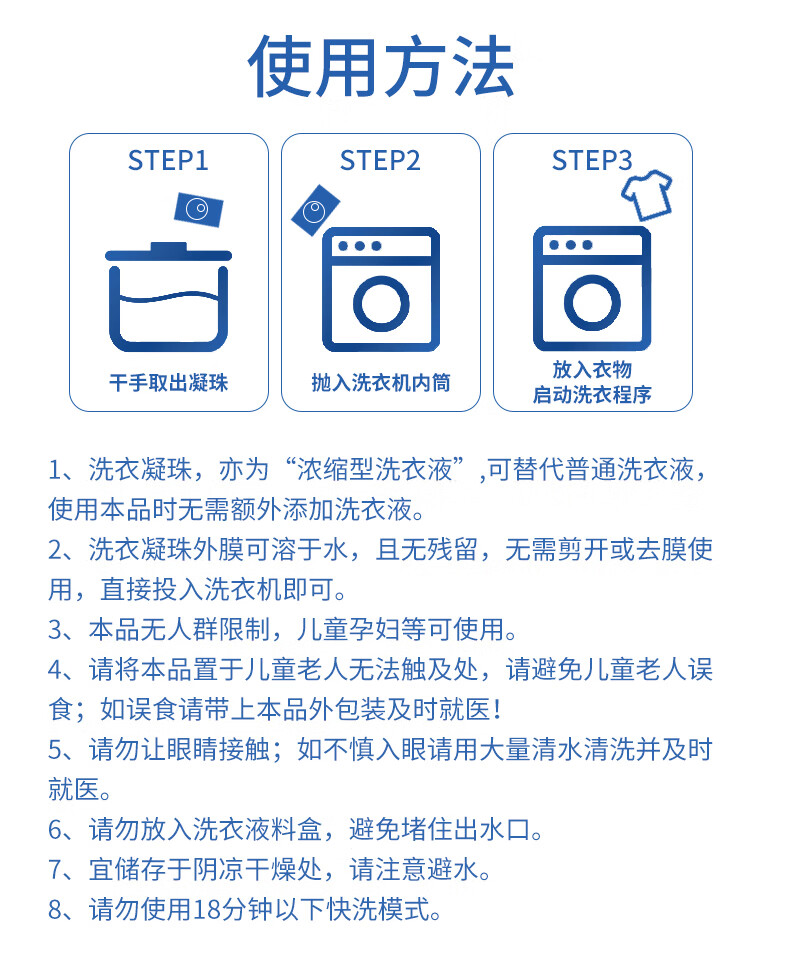 使用方法

STEP1

干手取出凝珠

STEP2

抛入洗衣机内筒

STEP3

放入衣物
启动洗衣程序

1、洗衣凝珠，亦为“浓缩型洗衣液”,可替代普通洗衣液，使用本品时无需额外添加洗衣液。
2、洗衣凝珠外膜可溶于水，且无残留，无需剪开或去膜使用，直接投入洗衣机即可。
3、本品无人群限制，儿童孕妇等可使用。
4、请将本品置于儿童老人无法触及处，请避免儿童老人误食；如误食请带上本品外包装及时就医！
5、请勿让眼睛接触；如不慎入眼请用大量清水清洗并及时就医。
6、请勿放入洗衣液料盒，避免堵住出水口。
7、宜储存于阴凉干燥处，请注意避水。
8、请勿使用18分钟以下快洗模式。