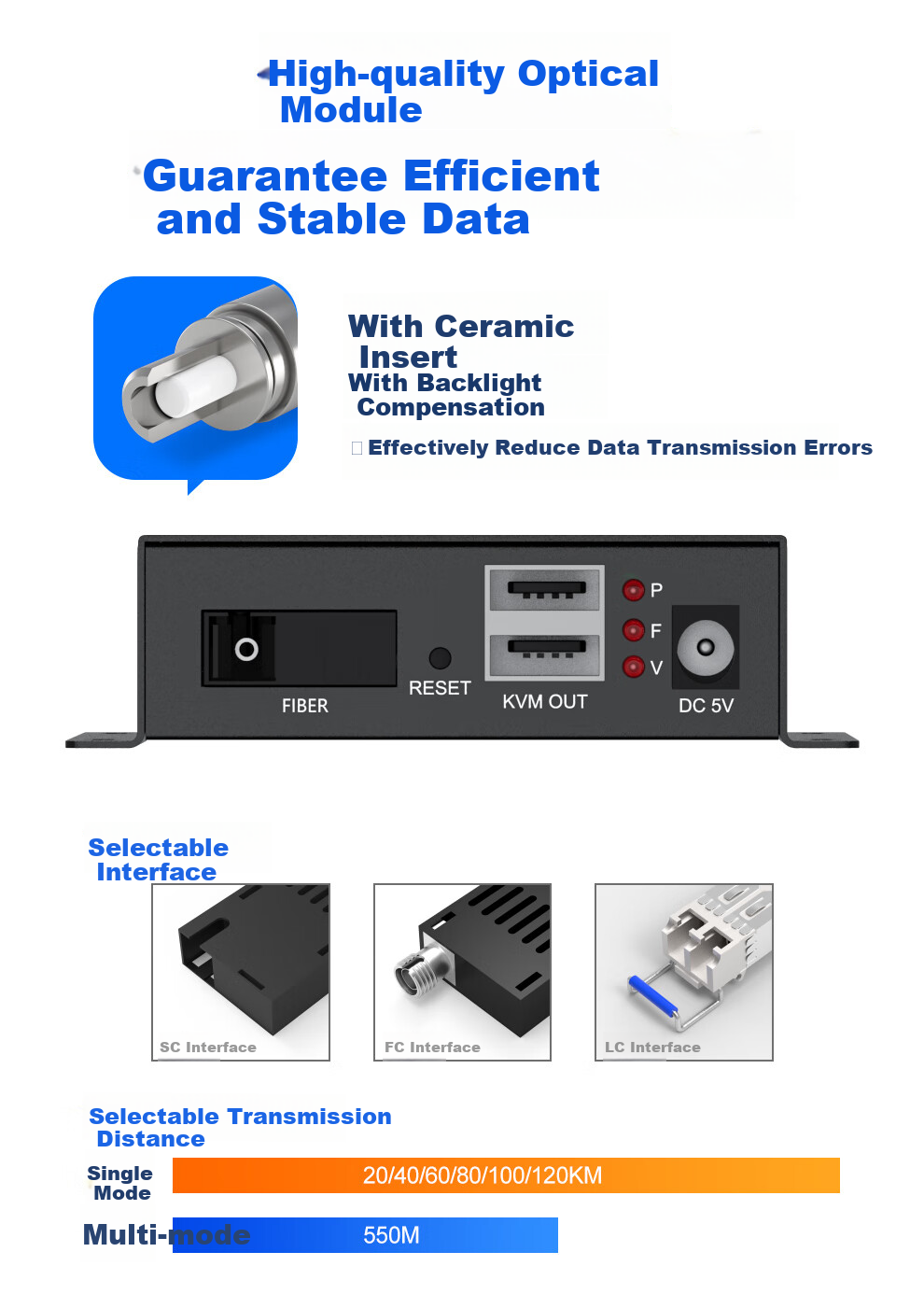 High-quality Optical Module

Guarantee Efficient and Stable Data

With Ceramic Insert
With Backlight Compensation

Effectively Reduce Data Transmission Errors

FIBER
RESET
KVM OUT
P
F
V
DC 5V

Selectable Interface

SC Interface
FC Interface
LC Interface

Selectable Transmission Distance

Single Mode
20/40/60/80/100/120KM

Multi-mode
550M