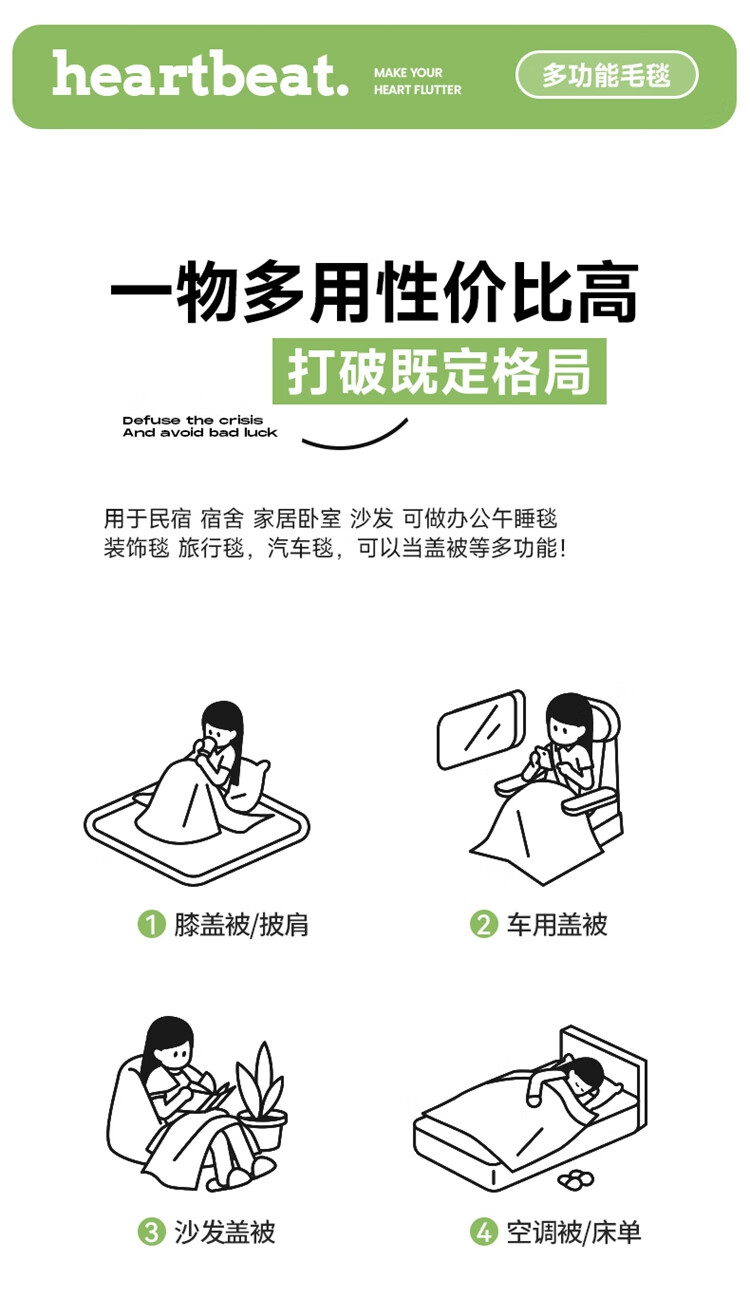 heartbeat. MAKE YOUR HEART FLUTTER

多功能毛毯

一物多用性价比高

打破既定格局

Defuse the crisis
And avoid bad luck

用于民宿 宿舍 家居卧室 沙发 可做办公午睡毯
装饰毯 旅行毯，汽车毯，可以当盖被等多功能！

1 膝盖被/披肩

2 车用盖被

3 沙发盖被

4 空调被/床单