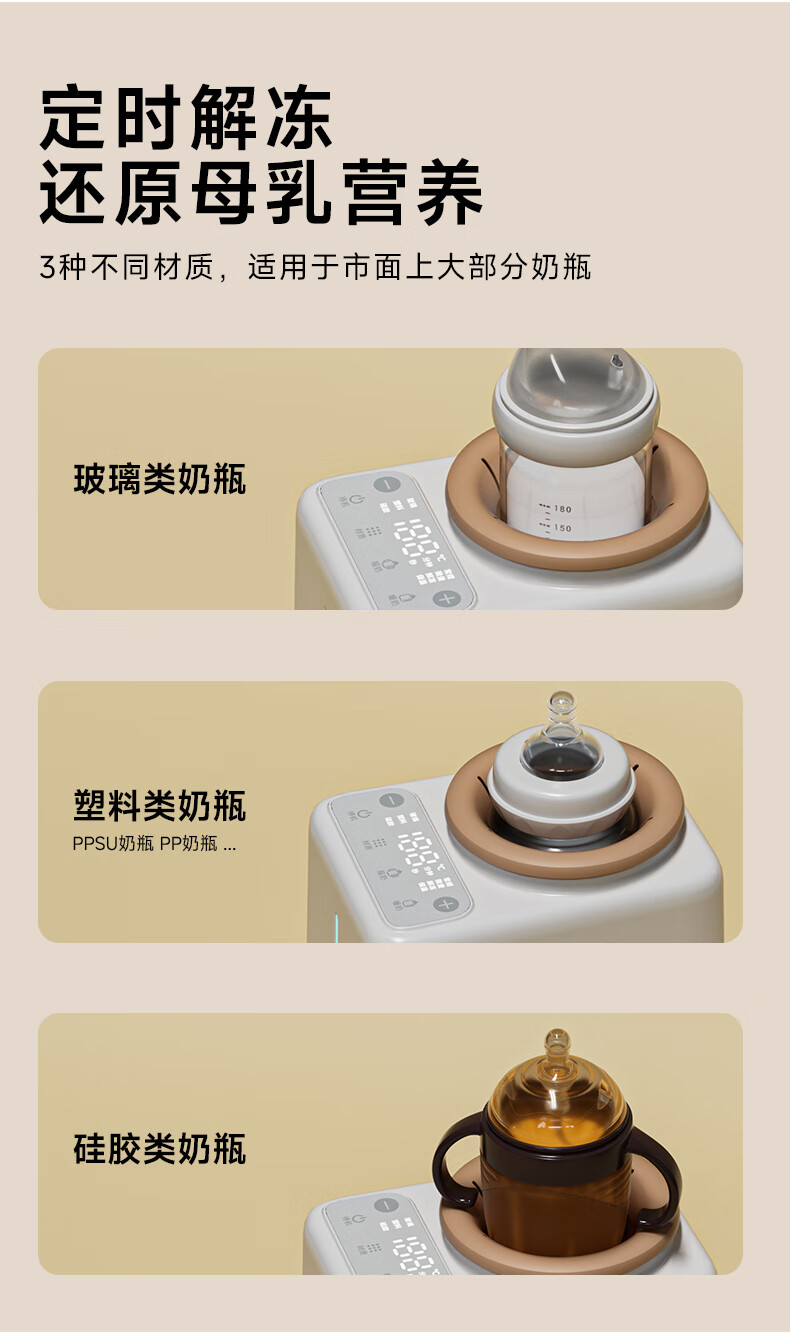 定时解冻
还原母乳营养

3种不同材质，适用于市面上大部分奶瓶

玻璃类奶瓶

180
150

塑料类奶瓶
PPSU奶瓶 PP奶瓶 ...

硅胶类奶瓶