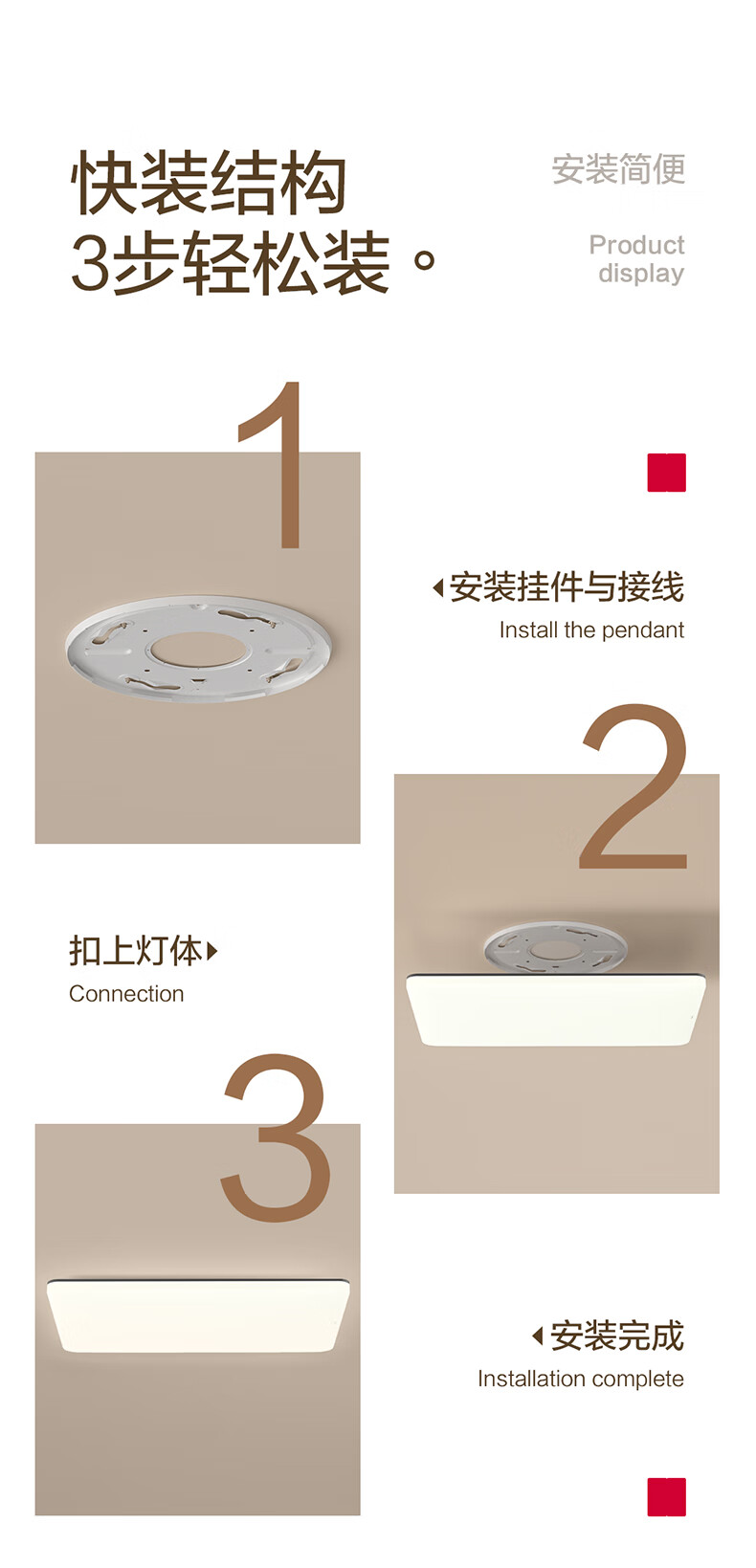 快装结构
3步轻松装。

安装简便

Product display

1

安装挂件与接线
Install the pendant

2

扣上灯体
Connection

3

安装完成
Installation complete