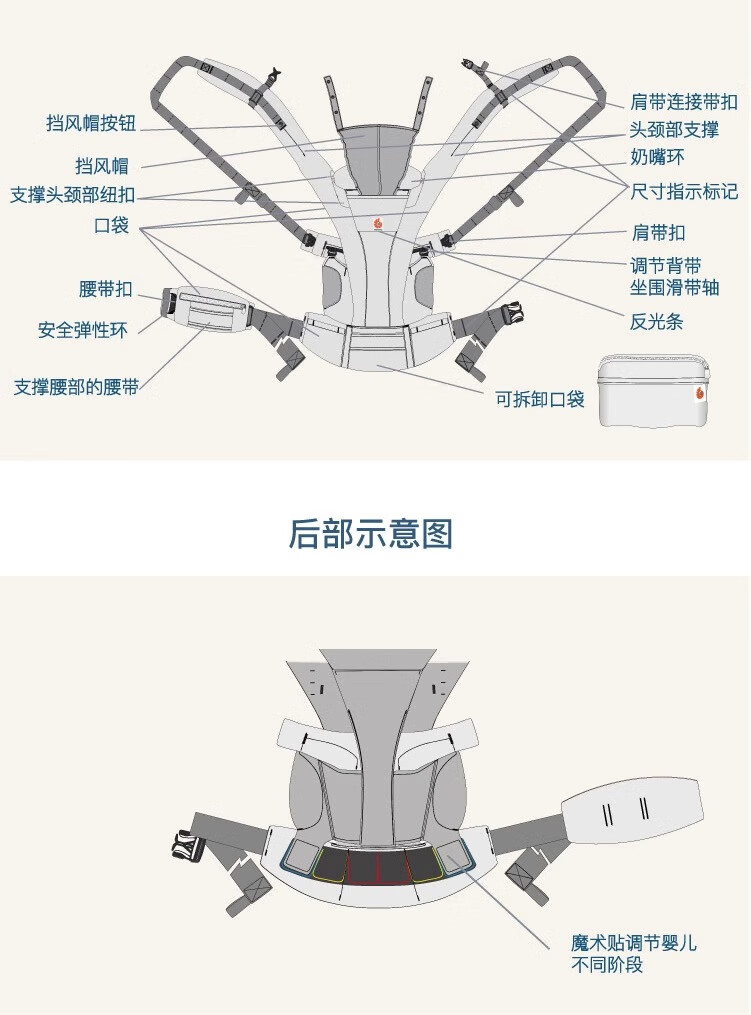 挡风帽按钮

挡风帽

支撑头颈部纽扣

口袋

腰带扣

安全弹性环

支撑腰部的腰带

肩带连接带扣

头颈部支撑

奶嘴环

尺寸指示标记

肩带扣

调节背带坐围滑带轴

反光条

可拆卸口袋

后部示意图

魔术贴调节婴儿不同阶段