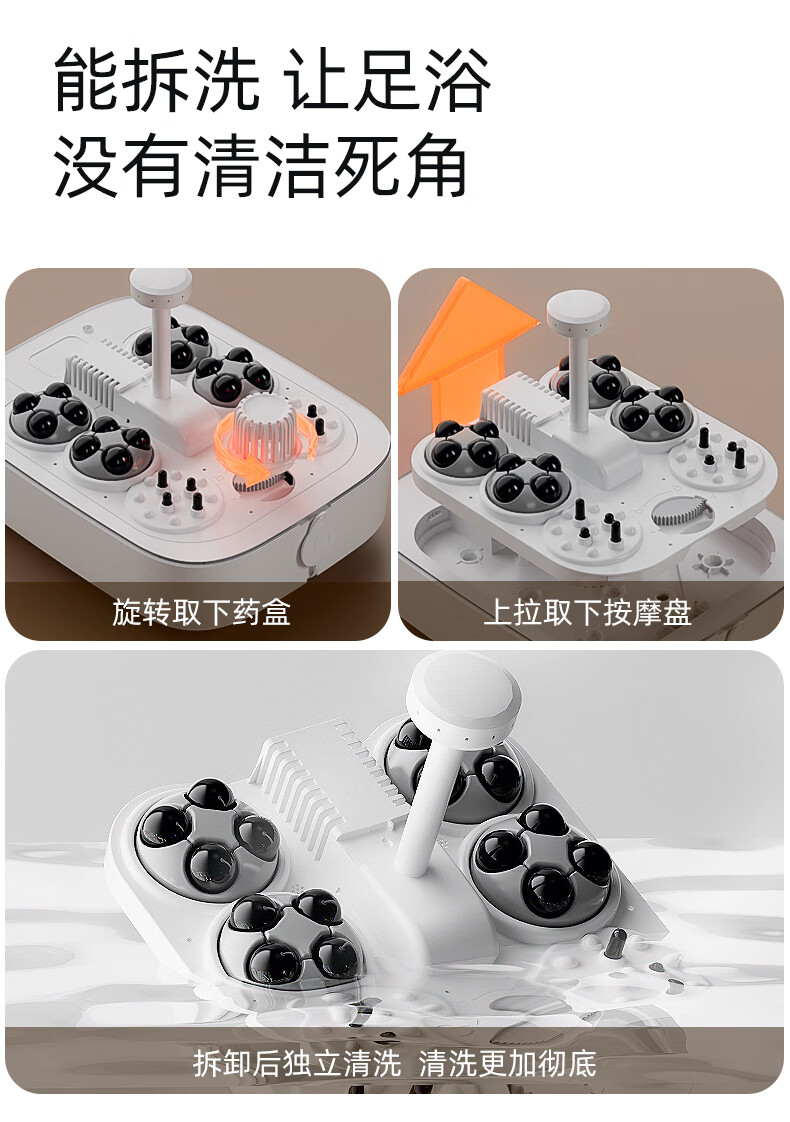 能拆洗 让足浴
没有清洁死角

旋转取下药盒

上拉取下按摩盘

拆卸后独立清洗 清洗更加彻底