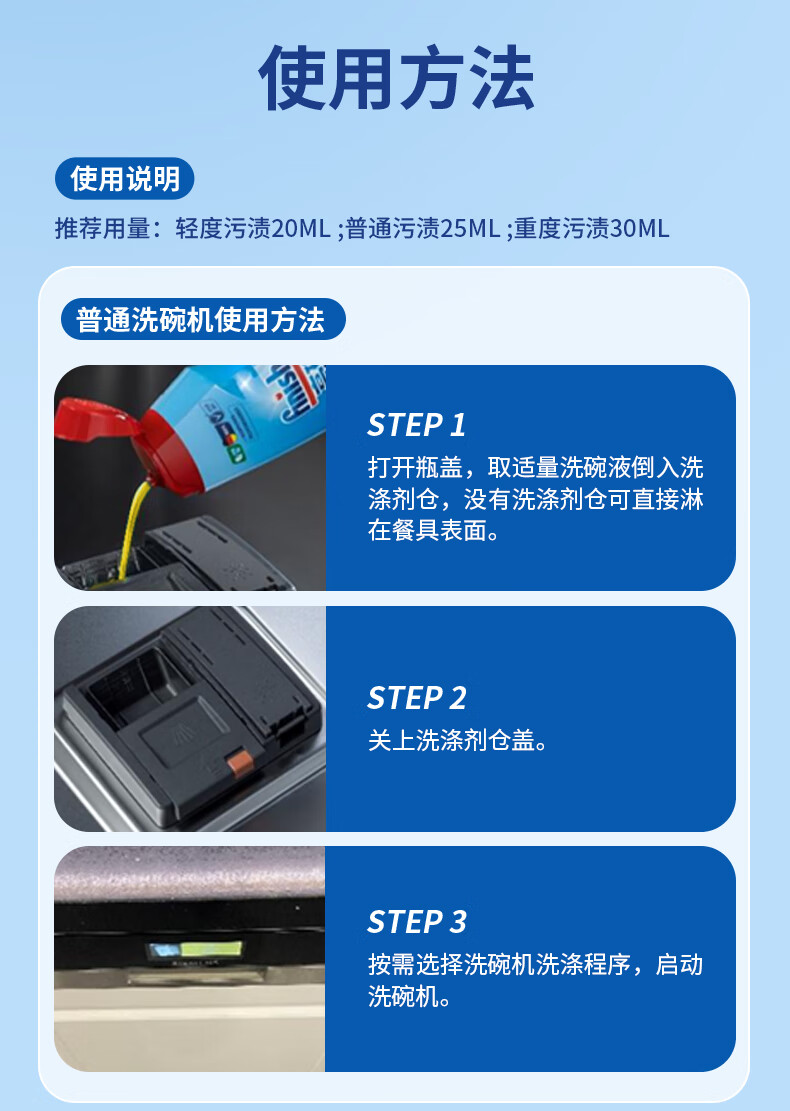 使用方法

使用说明

推荐用量：轻度污渍20ML ;普通污渍25ML ;重度污渍30ML

普通洗碗机使用方法

STEP 1

打开瓶盖，取适量洗碗液倒入洗涤剂仓，没有洗涤剂仓可直接淋在餐具表面。

STEP 2

关上洗涤剂仓盖。

STEP 3

按需选择洗碗机洗涤程序，启动洗碗机。