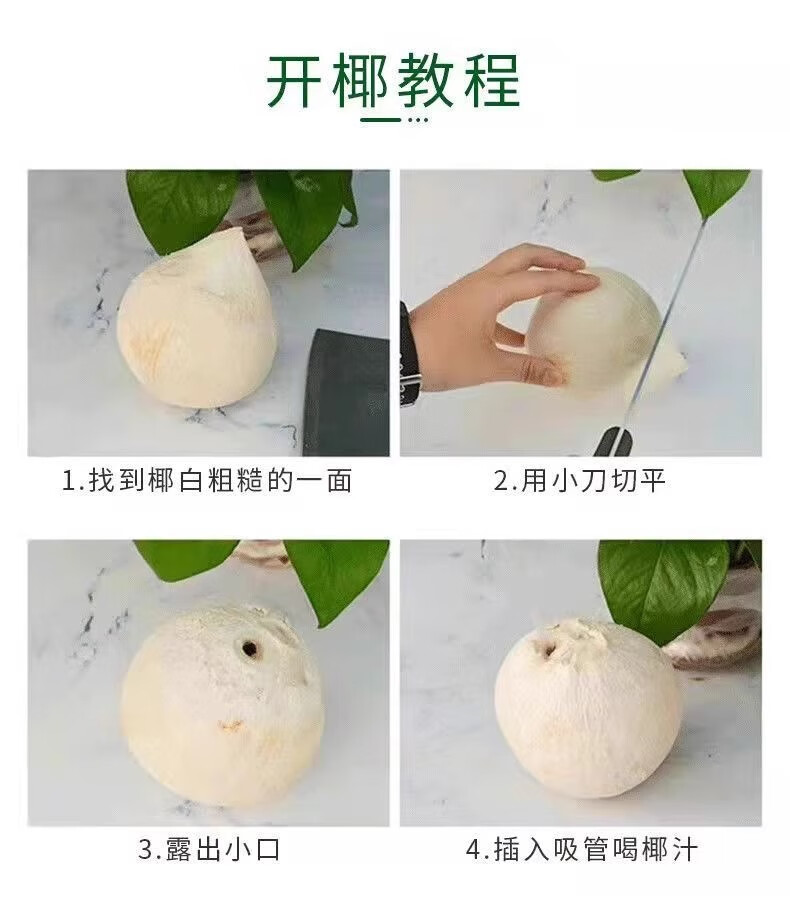 开椰教程

1.找到椰白粗糙的一面

2.用小刀切平

3.露出小口

4.插入吸管喝椰汁