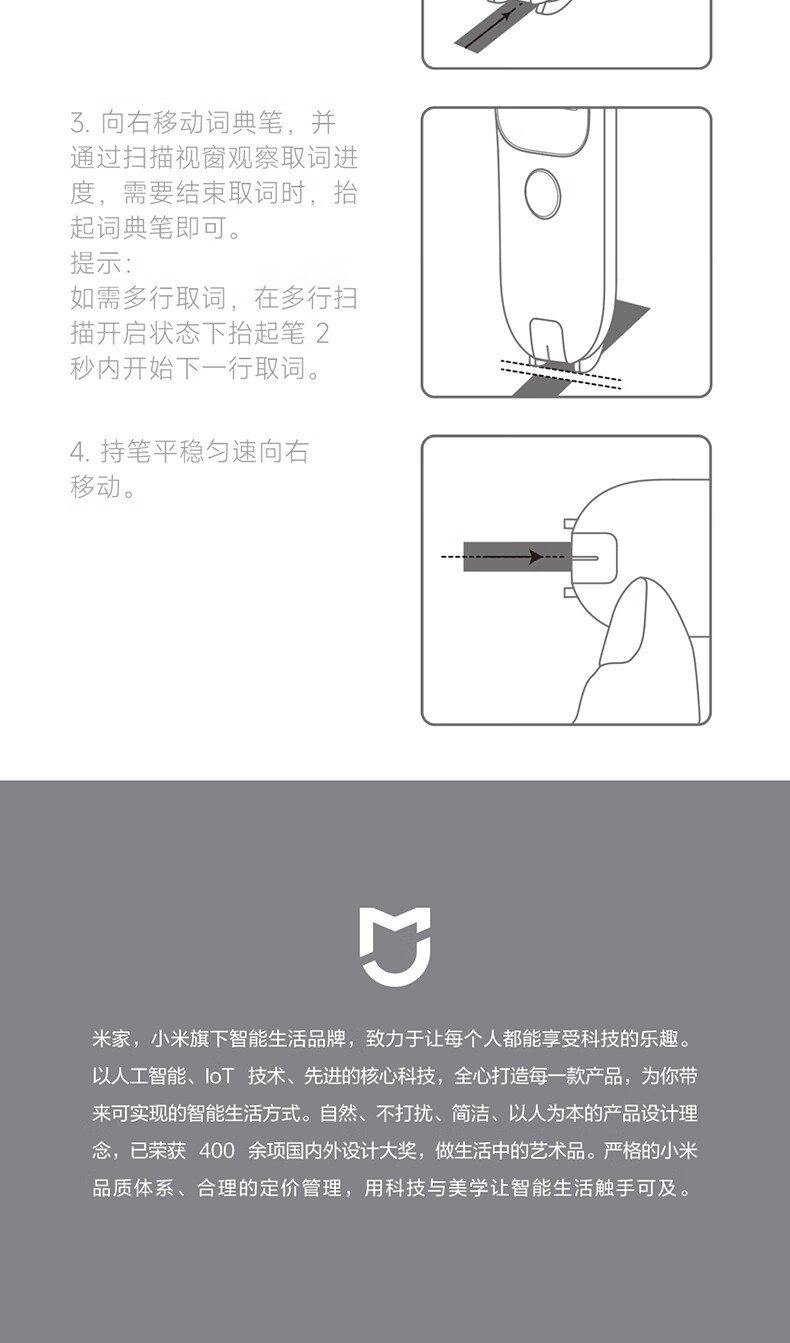 3. 向右移动词典笔，并通过扫描视窗观察取词进度，需要结束取词时，抬起词典笔即可。
提示：
如需多行取词，在多行扫描开启状态下抬起笔 2 秒内开始下一行取词。

4. 持笔平稳匀速向右移动。

米家，小米旗下智能生活品牌，致力于让每个人都能享受科技的乐趣。以人工智能、IoT 技术、先进的核心科技，全心打造每一款产品，为你带来可实现的智能生活方式。自然、不打扰、简洁、以人为本的产品设计理念，已荣获 400 余项国内外设计大奖，做生活中的艺术品。严格的小米品质体系、合理的定价管理，用科技与美学让智能生活触手可及。