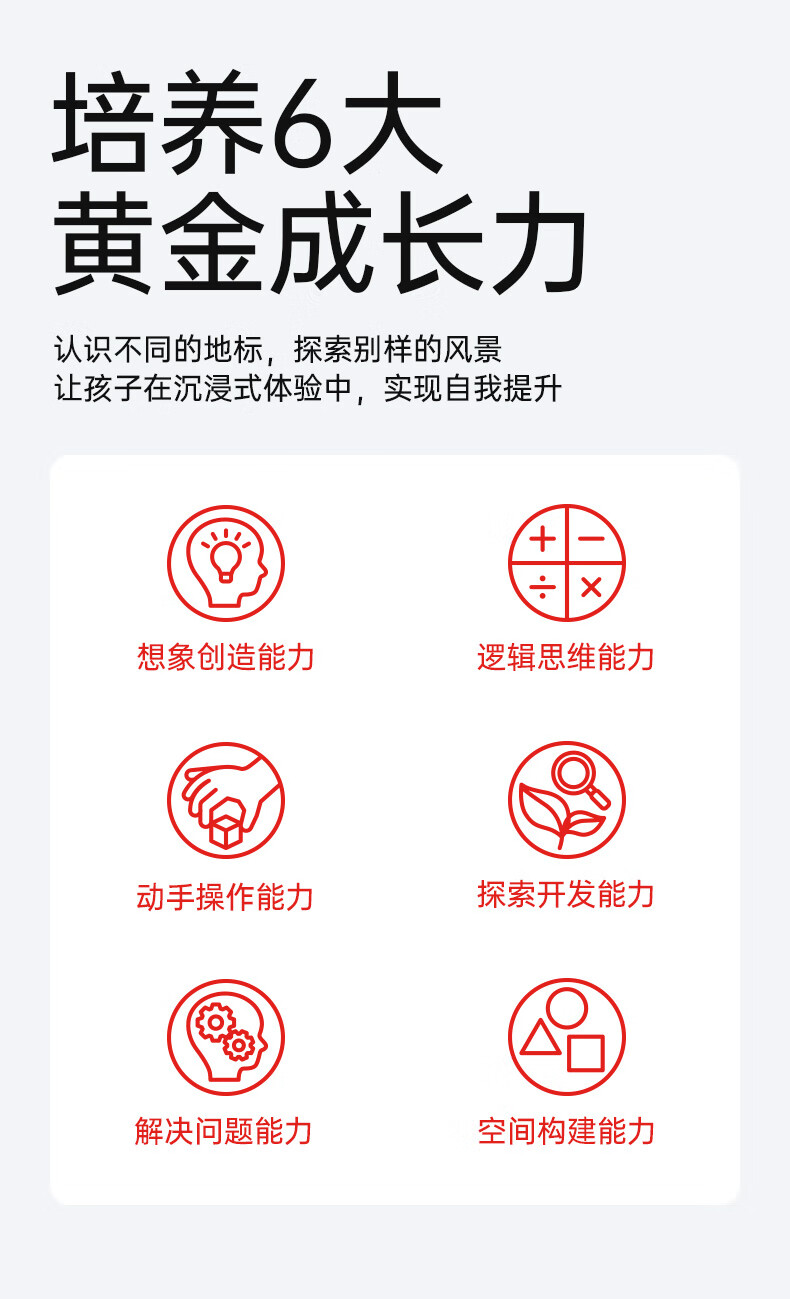 培养6大
黄金成长力

认识不同的地标，探索别样的风景
让孩子在沉浸式体验中，实现自我提升

想象创造能力

逻辑思维能力

动手操作能力

探索开发能力

解决问题能力

空间构建能力