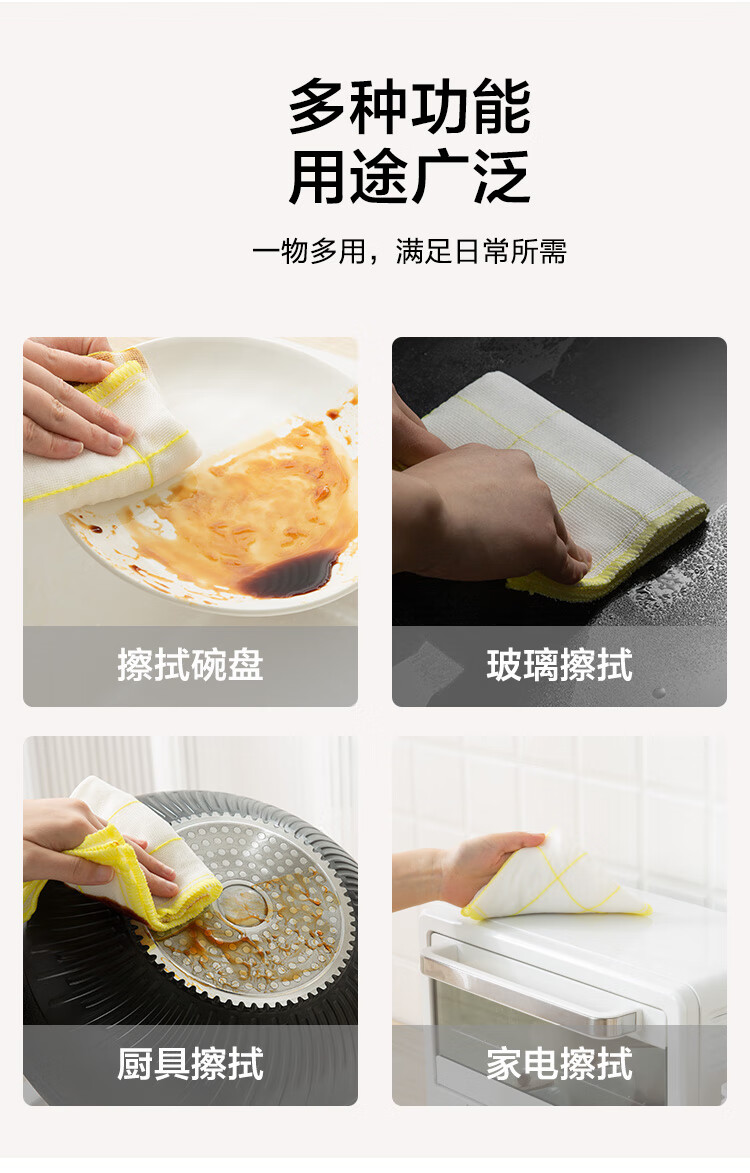 多种功能
用途广泛

一物多用，满足日常所需

擦拭碗盘

玻璃擦拭

厨具擦拭

家电擦拭