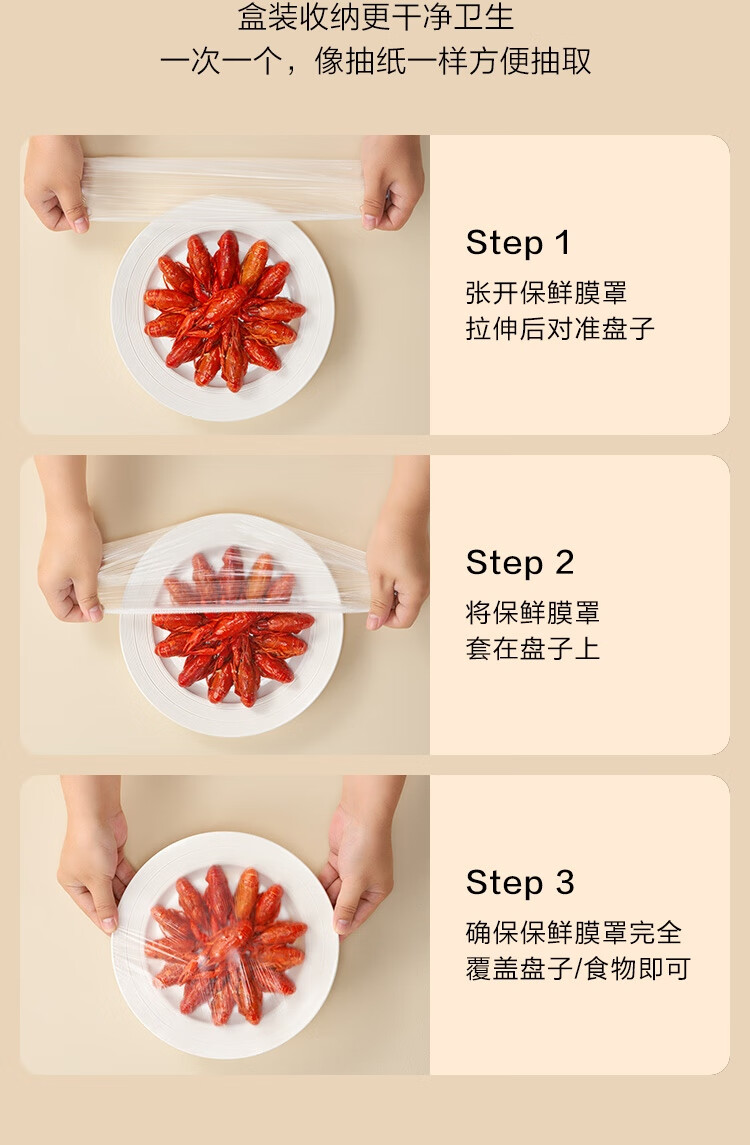 盒装收纳更干净卫生
一次一个，像抽纸一样方便抽取

Step 1
张开保鲜膜罩
拉伸后对准盘子

Step 2
将保鲜膜罩
套在盘子上

Step 3
确保保鲜膜罩完全
覆盖盘子/食物即可