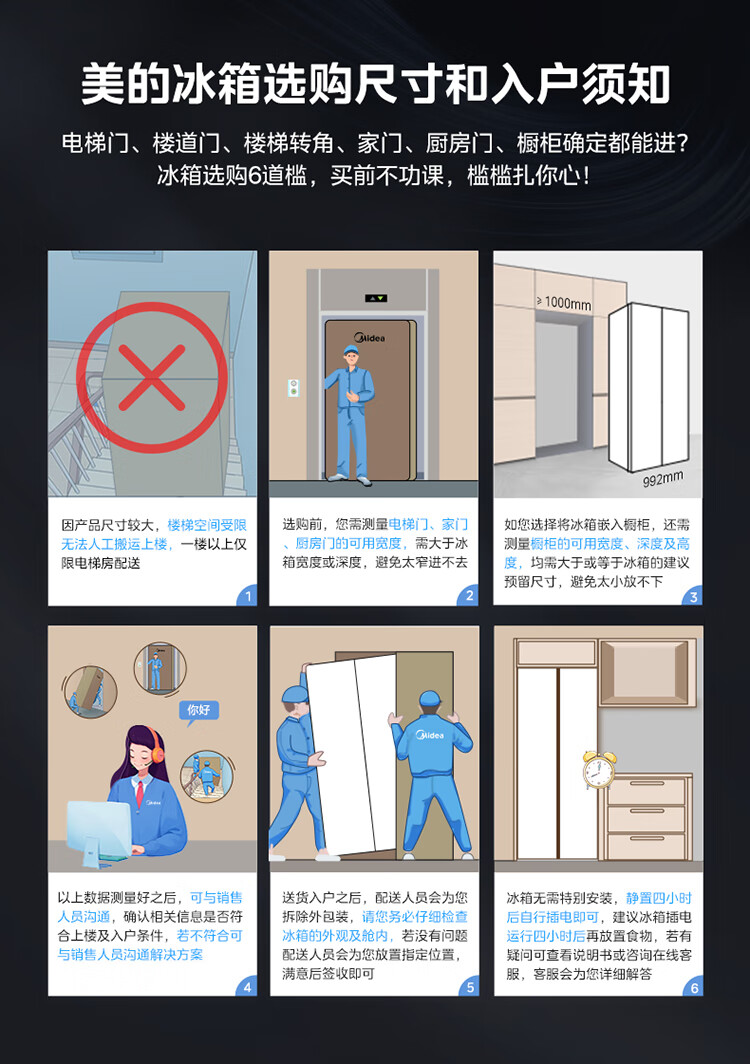 美的冰箱选购尺寸和入户须知

电梯门、楼道门、楼梯转角、家门、厨房门、橱柜确定都能进？
冰箱选购6道槛，买前不功课，槛槛扎你心！

因产品尺寸较大，楼梯空间受限无法人工搬运上楼，一楼以上仅限电梯房配送

1

Midea

选购前，您需测量电梯门、家门、厨房门的可用宽度，需大于冰箱宽度或深度，避免太窄进不去

2

≥1000mm

992mm

如您选择将冰箱嵌入橱柜，还需测量橱柜的可用宽度、深度及高度，均需大于或等于冰箱的建议预留尺寸，避免太小放不下

3

你好

以上数据测量好之后，可与销售人员沟通，确认相关信息是否符合上楼及入户条件，若不符合可与销售人员沟通解决方案

4

Midea

送货入户之后，配送人员会为您拆除外包装，请您务必仔细检查冰箱的外观及舱内，若没有问题配送人员会为您放置指定位置，满意后签收即可

5

冰箱无需特别安装，静置四小时后自行插电即可，建议冰箱插电运行四小时后再放置食物，若有疑问可查看说明书或咨询在线客服，客服会为您详细解答

6