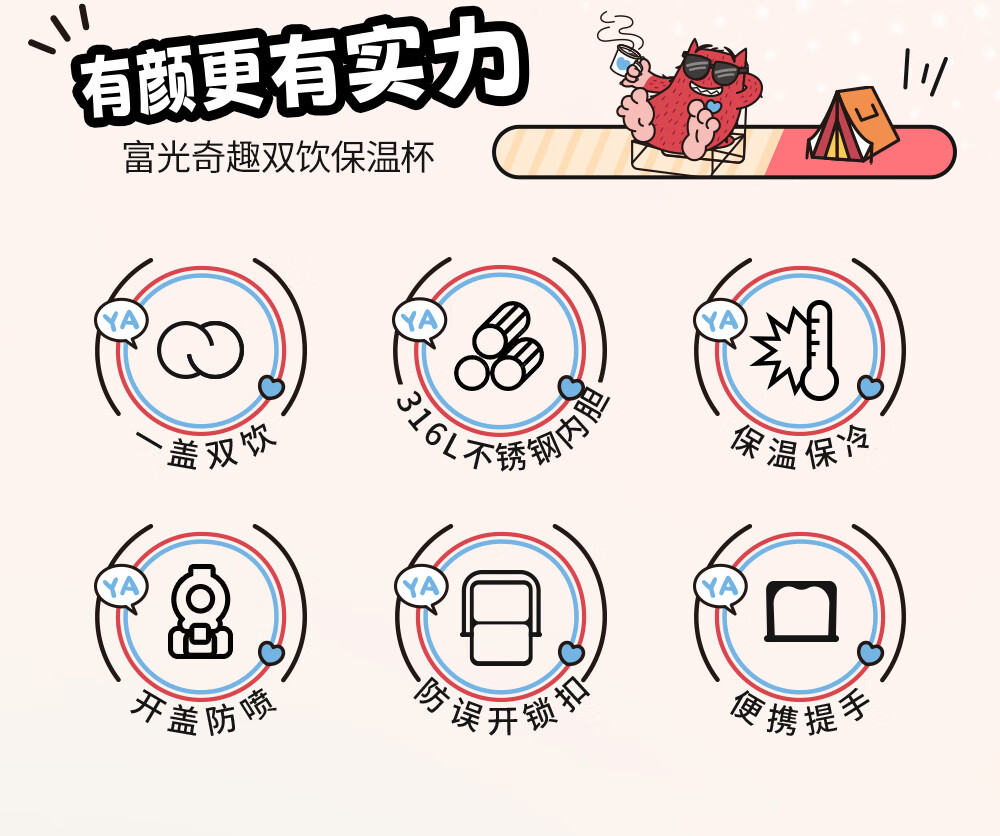 有颜更有实力
富光奇趣双饮保温杯

YA
一盖双饮

YA
316L不锈钢内胆

YA
保温保冷

YA
开盖防喷

YA
防误开锁扣

YA
便携提手