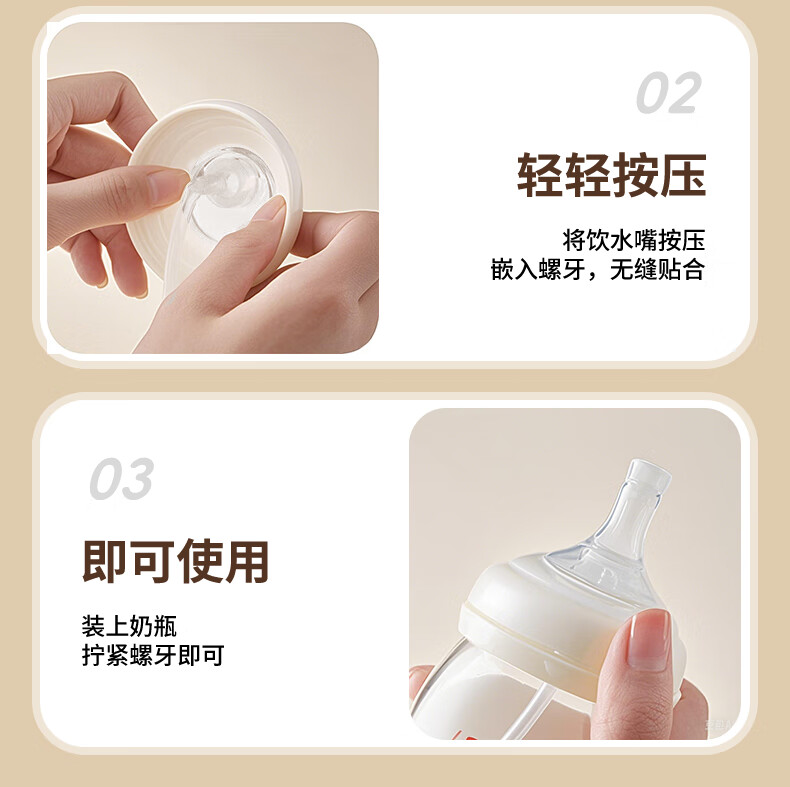 02

轻轻按压

将饮水嘴按压
嵌入螺牙，无缝贴合

03

即可使用

装上奶瓶
拧紧螺牙即可