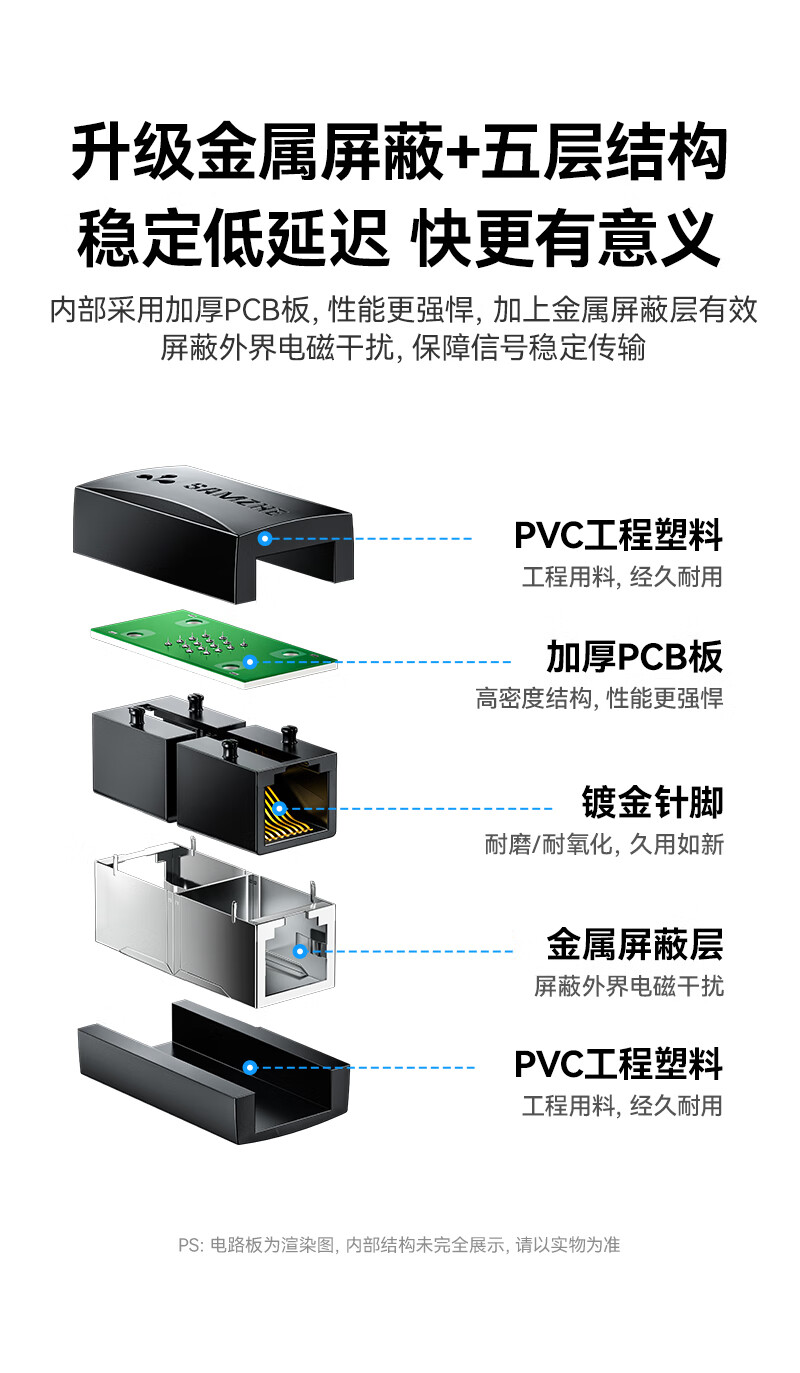 升级金属屏蔽+五层结构
稳定低延迟 快更有意义

内部采用加厚PCB板, 性能更强悍, 加上金属屏蔽层有效屏蔽外界电磁干扰, 保障信号稳定传输

SAMZHE

PVC工程塑料
工程用料, 经久耐用

加厚PCB板
高密度结构, 性能更强悍

镀金针脚
耐磨/耐氧化, 久用如新

金属屏蔽层
屏蔽外界电磁干扰

PVC工程塑料
工程用料, 经久耐用

PS: 电路板为渲染图, 内部结构未完全展示, 请以实物为准