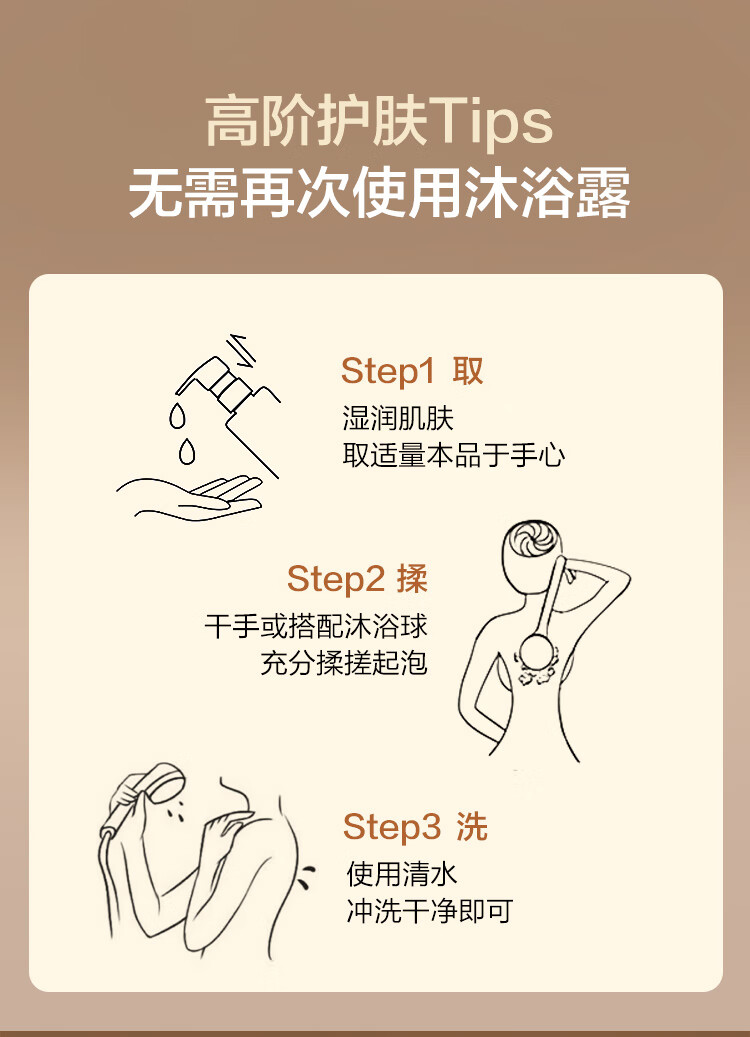 高阶护肤Tips
无需再次使用沐浴露

Step1 取
湿润肌肤
取适量本品于手心

Step2 揉
干手或搭配沐浴球
充分揉搓起泡

Step3 洗
使用清水
冲洗干净即可