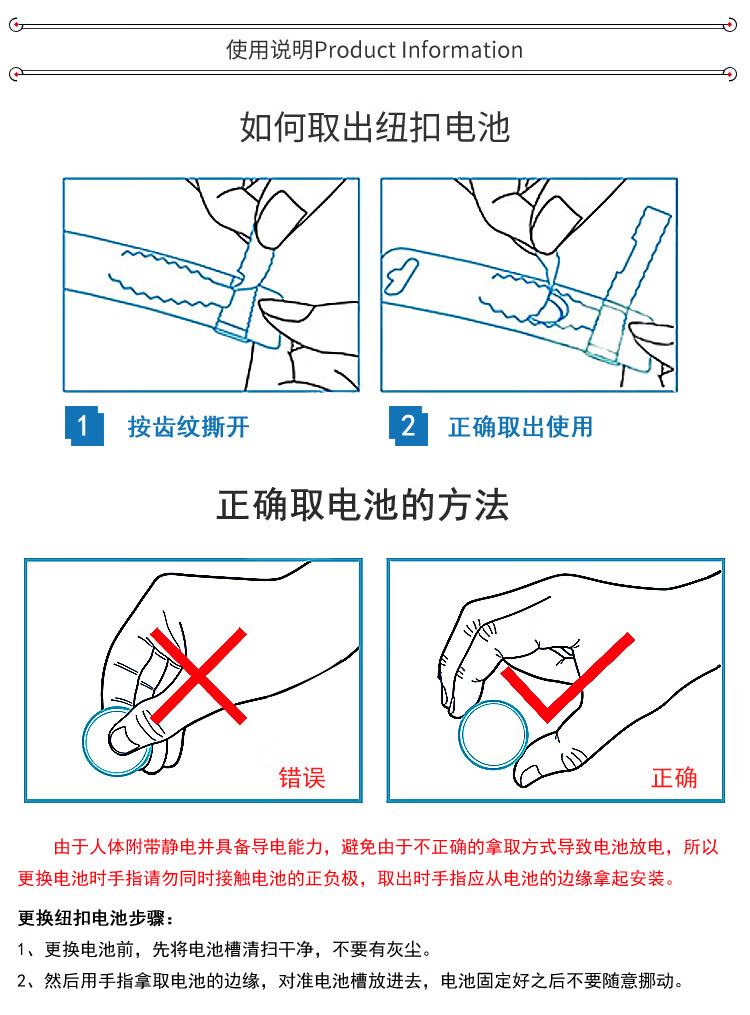 使用说明Product Information

如何取出纽扣电池

1 按齿纹撕开

2 正确取出使用

正确取电池的方法

错误

正确

由于人体附带静电并具备导电能力，避免由于不正确的拿取方式导致电池放电，所以更换电池时手指请勿同时接触电池的正负极，取出时手指应从电池的边缘拿起安装。

更换纽扣电池步骤：

1、更换电池前，先将电池槽清扫干净，不要有灰尘。

2、然后用手指拿取电池的边缘，对准电池槽放进去，电池固定好之后不要随意挪动。