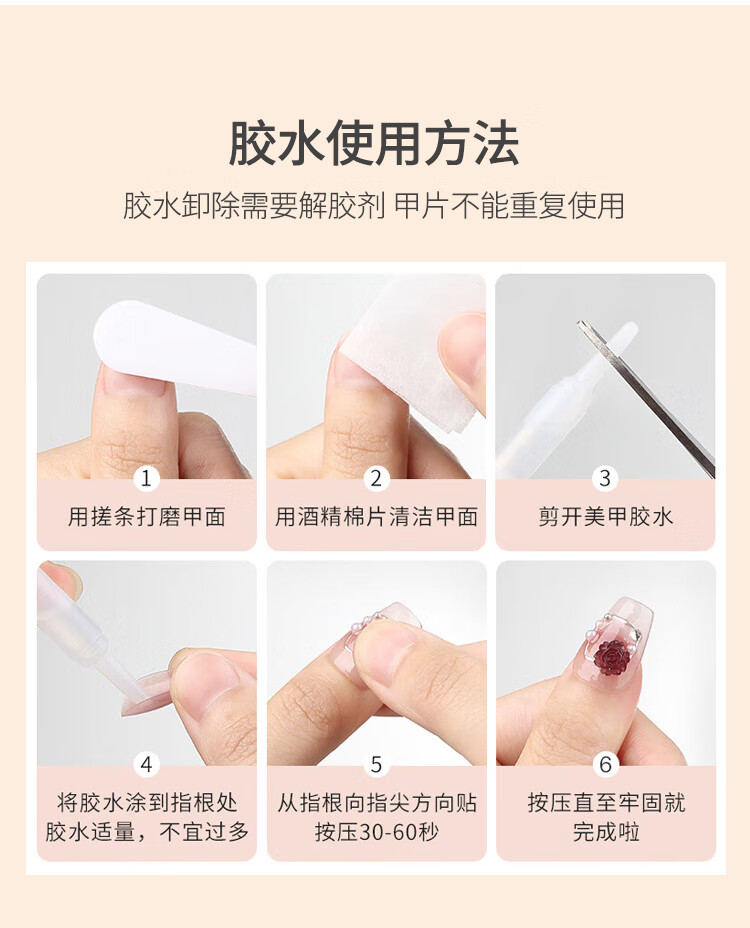 胶水使用方法

胶水卸除需要解胶剂 甲片不能重复使用

1
用搓条打磨甲面

2
用酒精棉片清洁甲面

3
剪开美甲胶水

4
将胶水涂到指根处
胶水适量，不宜过多

5
从指根向指尖方向贴
按压30-60秒

6
按压直至牢固就
完成啦