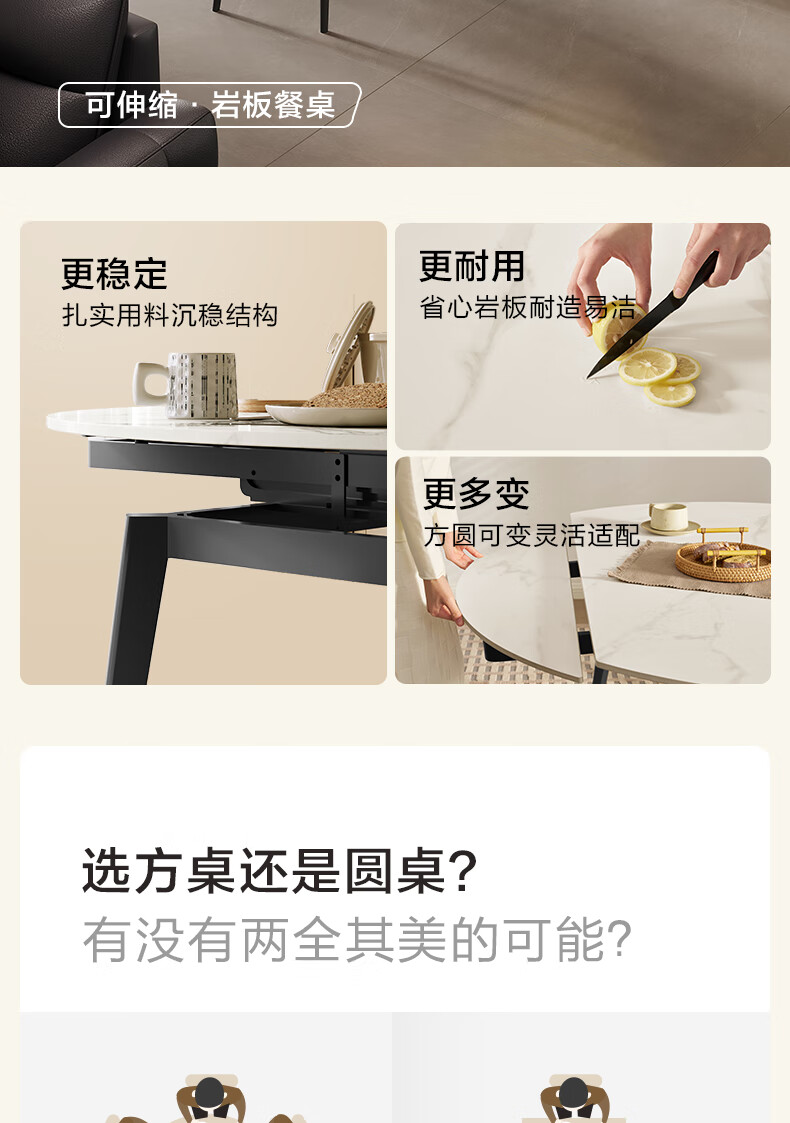 可伸缩 · 岩板餐桌

更稳定
扎实用料沉稳结构

更耐用
省心岩板耐造易洁

更多变
方圆可变灵活适配

选方桌还是圆桌?
有没有两全其美的可能?