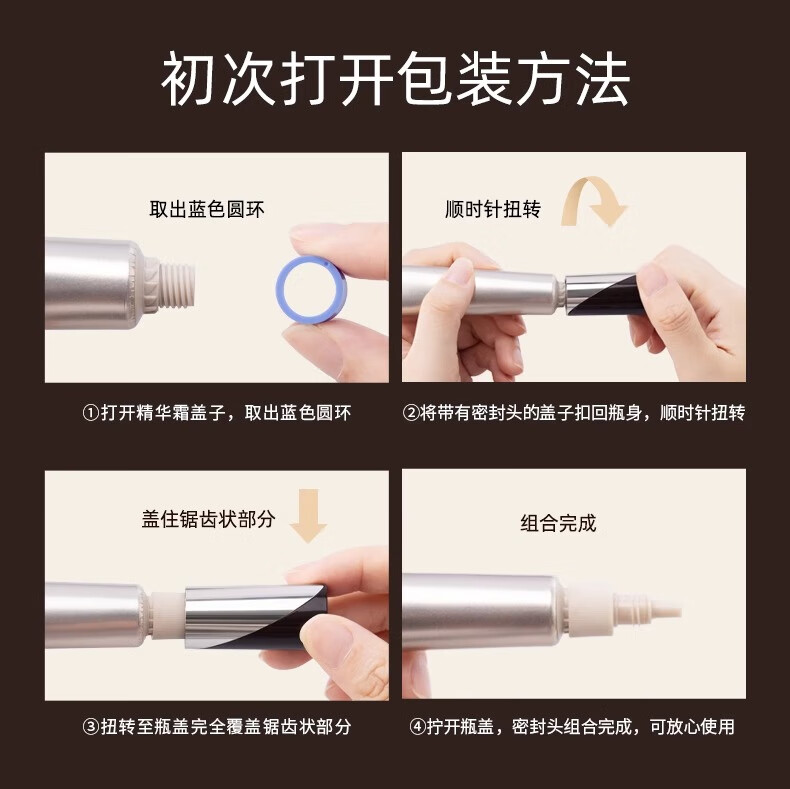 初次打开包装方法

取出蓝色圆环

①打开精华霜盖子，取出蓝色圆环

顺时针扭转

②将带有密封头的盖子扣回瓶身，顺时针扭转

盖住锯齿状部分

③扭转至瓶盖完全覆盖锯齿状部分

组合完成

④拧开瓶盖，密封头组合完成，可放心使用