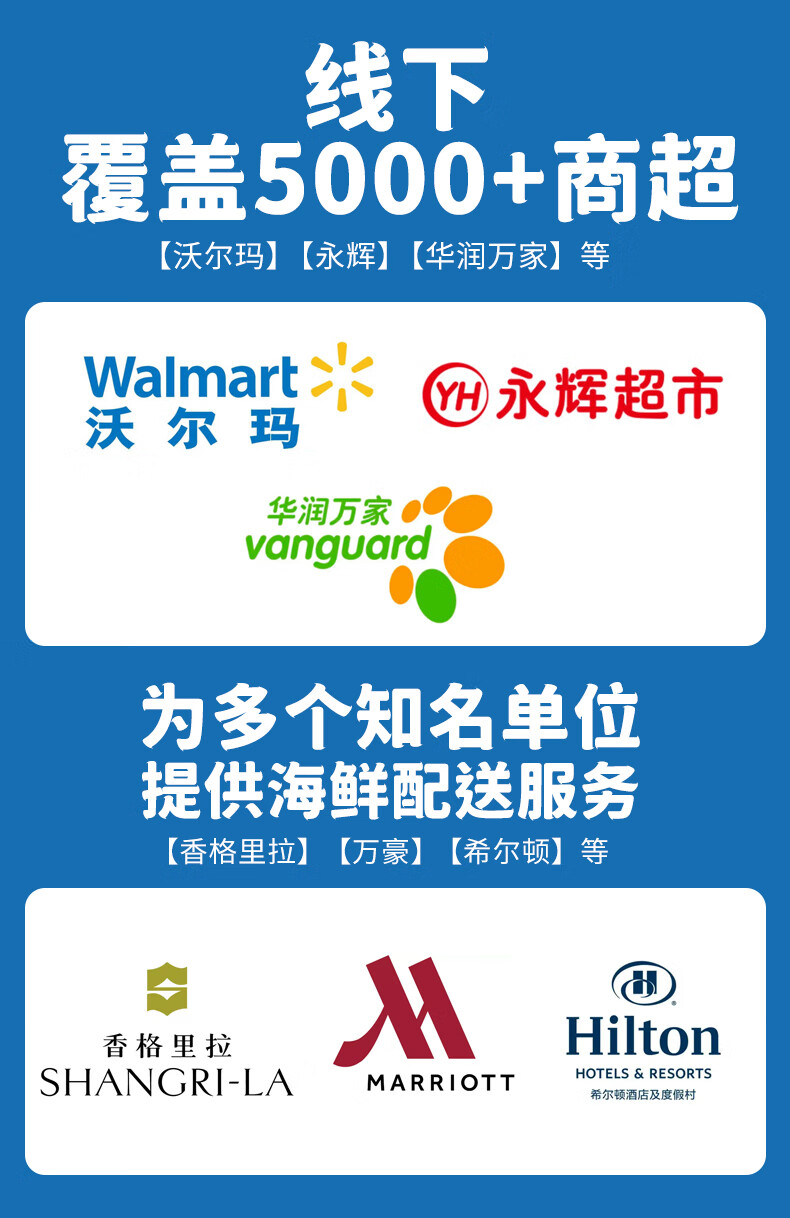 线下
覆盖5000+商超

【沃尔玛】【永辉】【华润万家】等

Walmart
沃尔玛

YH 永辉超市

华润万家
vanguard

为多个知名单位
提供海鲜配送服务

【香格里拉】【万豪】【希尔顿】等

香格里拉
SHANGRI-LA

MARRIOTT

Hilton
HOTELS & RESORTS
希尔顿酒店及度假村