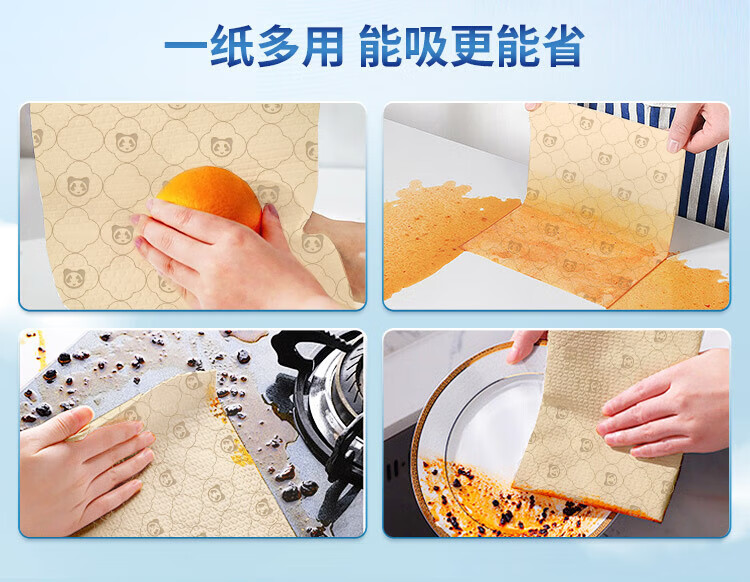 一纸多用 能吸更能省