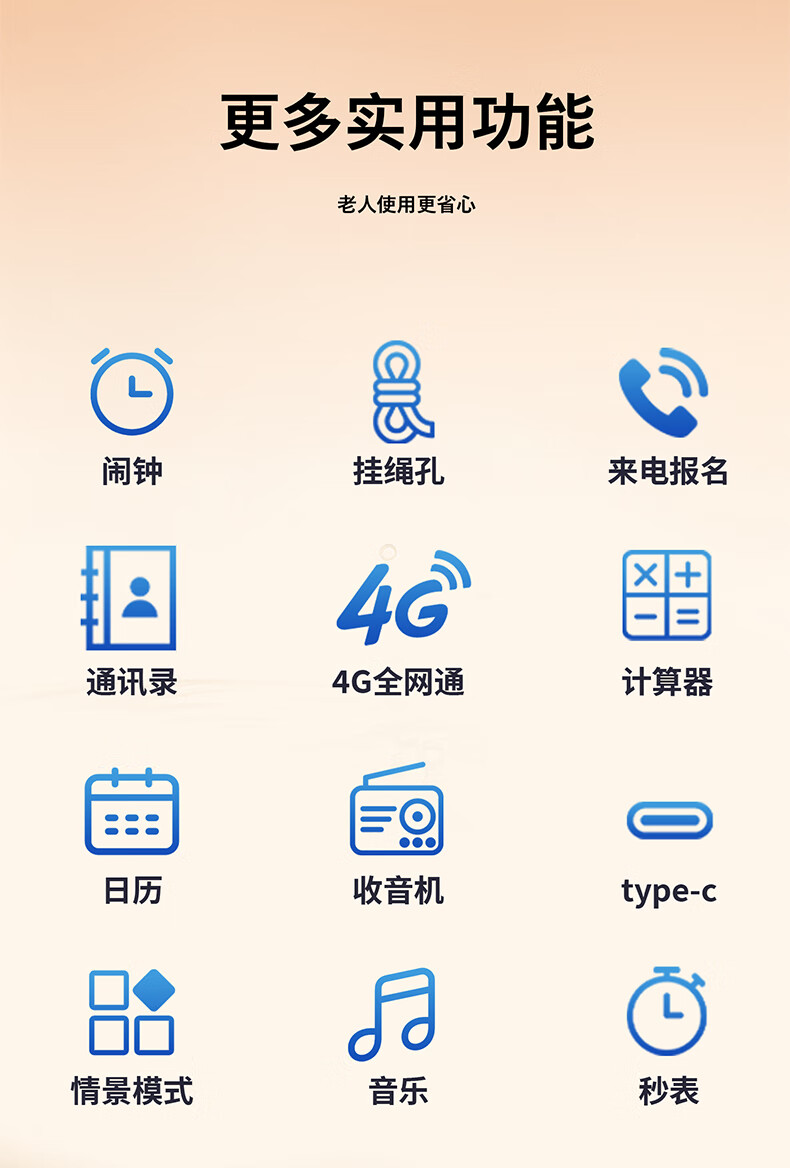 更多实用功能

老人使用更省心

闹钟

挂绳孔

来电报名

通讯录

4G

4G全网通

计算器

日历

收音机

type-c

情景模式

音乐

秒表