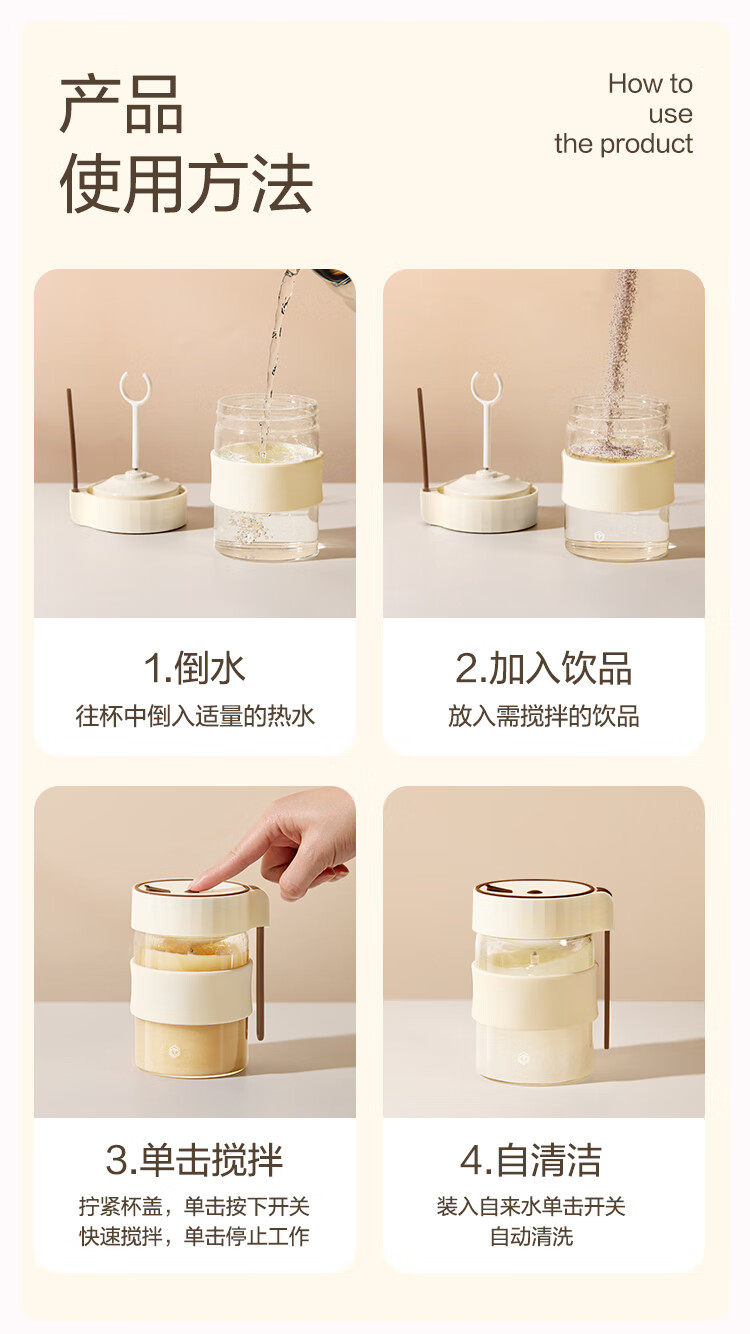 产品
使用方法

How to
use
the product

1.倒水
往杯中倒入适量的热水

2.加入饮品
放入需搅拌的饮品

3.单击搅拌
拧紧杯盖，单击按下开关
快速搅拌，单击停止工作

4.自清洁
装入自来水单击开关
自动清洗