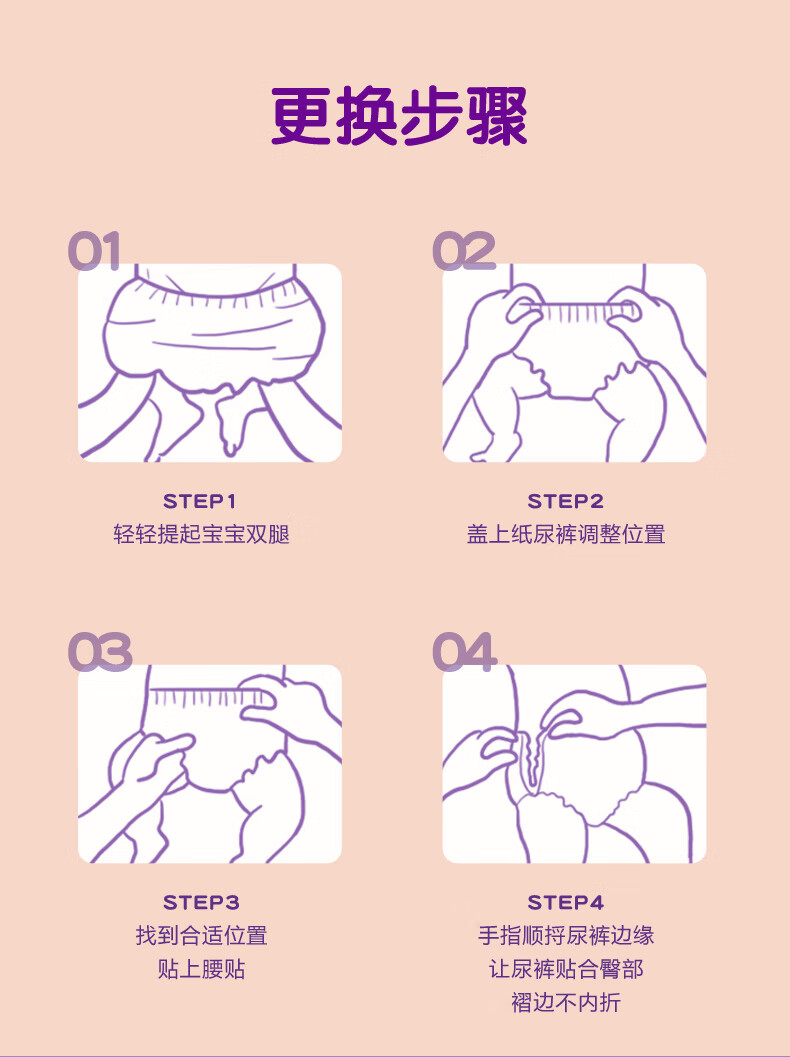 更换步骤

01

STEP1
轻轻提起宝宝双腿

02

STEP2
盖上纸尿裤调整位置

03

STEP3
找到合适位置
贴上腰贴

04

STEP4
手指顺捋尿裤边缘
让尿裤贴合臀部
褶边不内折