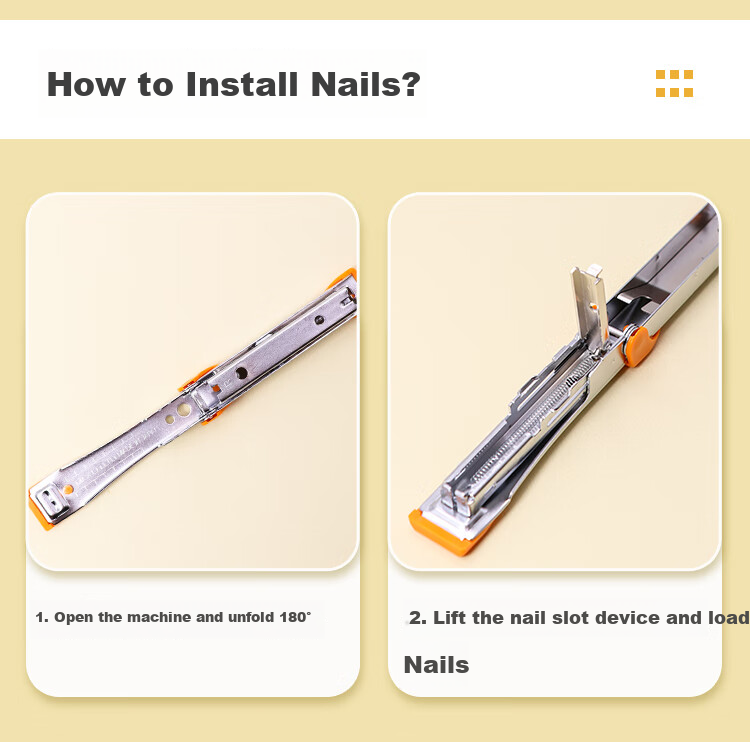 How to Install Nails?

1. Open the machine and unfold 180°

2. Lift the nail slot device and load

Nails