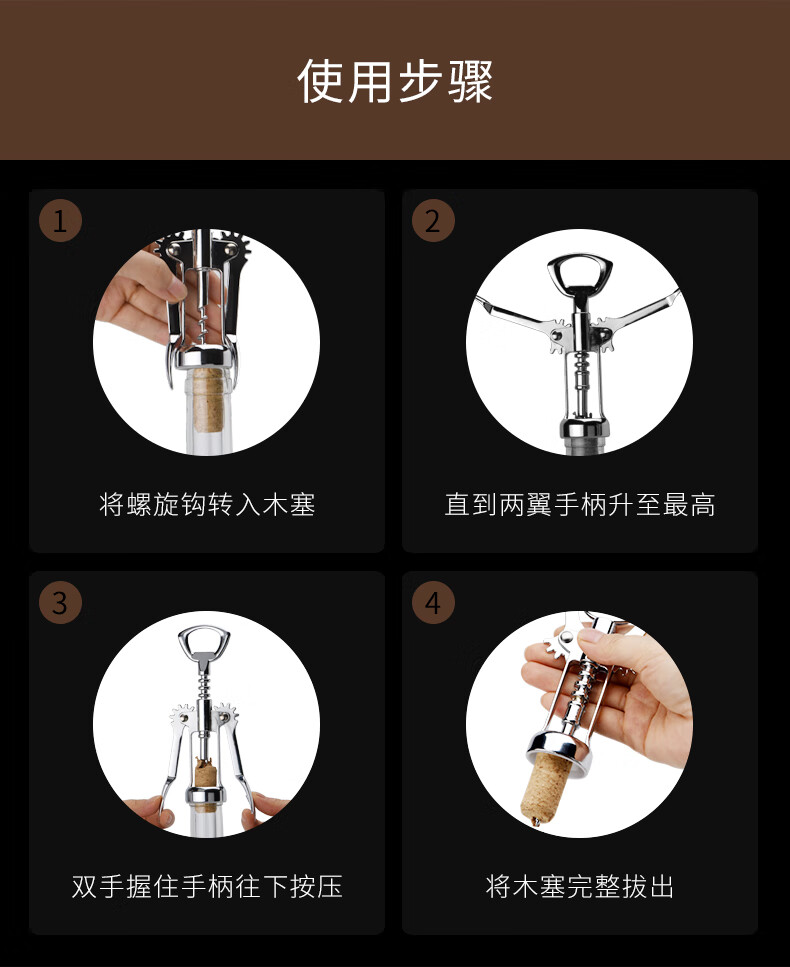 使用步骤

1

将螺旋钩转入木塞

2

直到两翼手柄升至最高

3

双手握住手柄往下按压

4

将木塞完整拔出