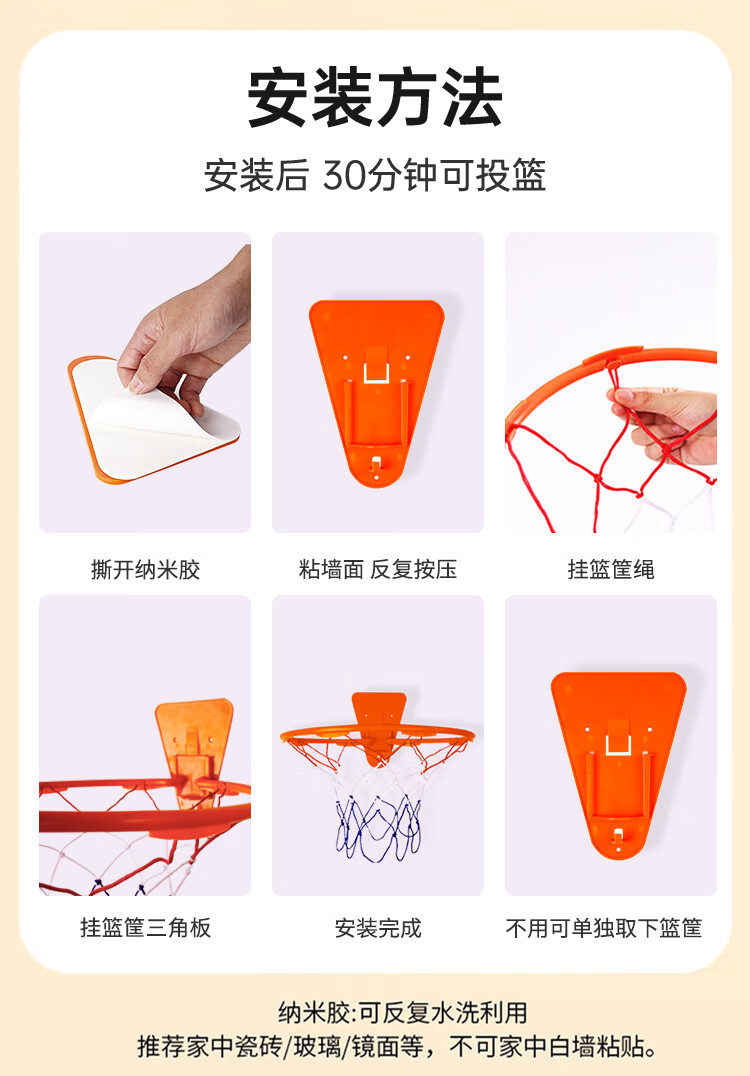 安装方法

安装后 30分钟可投篮

撕开纳米胶

粘墙面 反复按压

挂篮筐绳

挂篮筐三角板

安装完成

不用可单独取下篮筐

纳米胶:可反复水洗利用
推荐家中瓷砖/玻璃/镜面等，不可家中白墙粘贴。