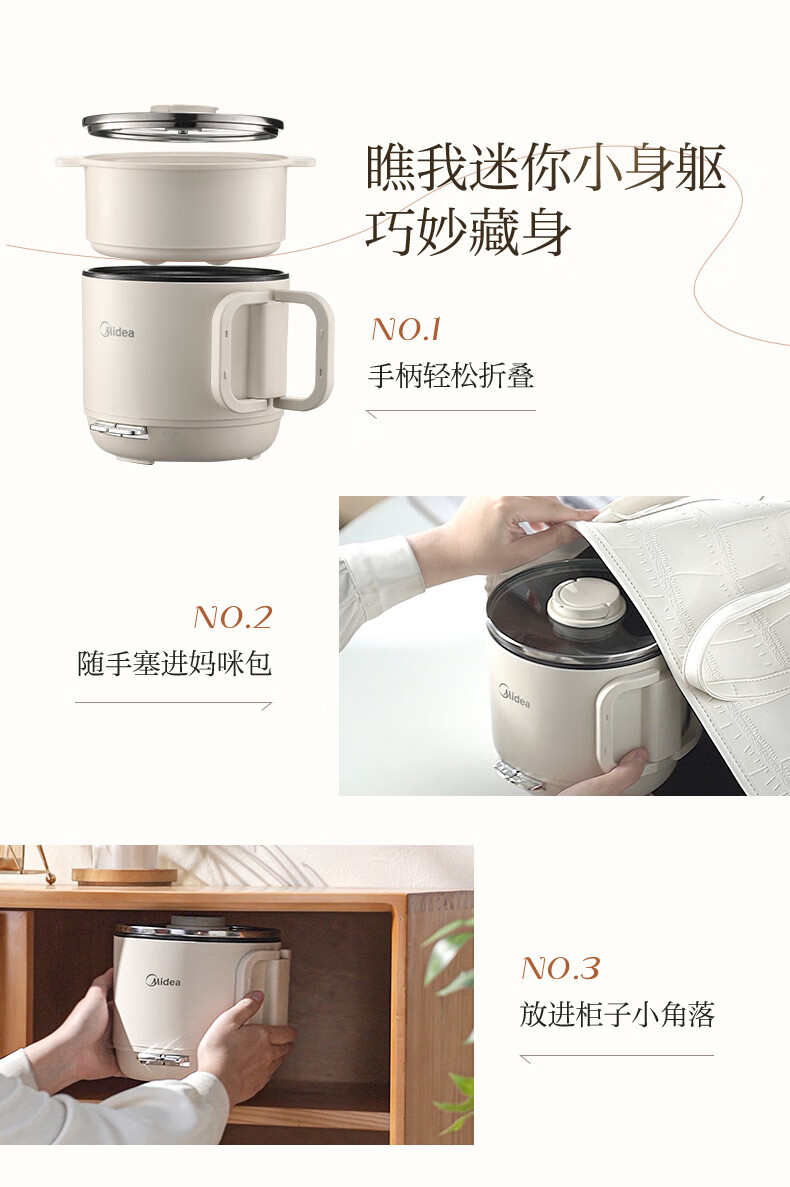 瞧我迷你小身躯
巧妙藏身

Midea

NO.1
手柄轻松折叠

NO.2
随手塞进妈咪包

Midea

Midea

NO.3
放进柜子小角落