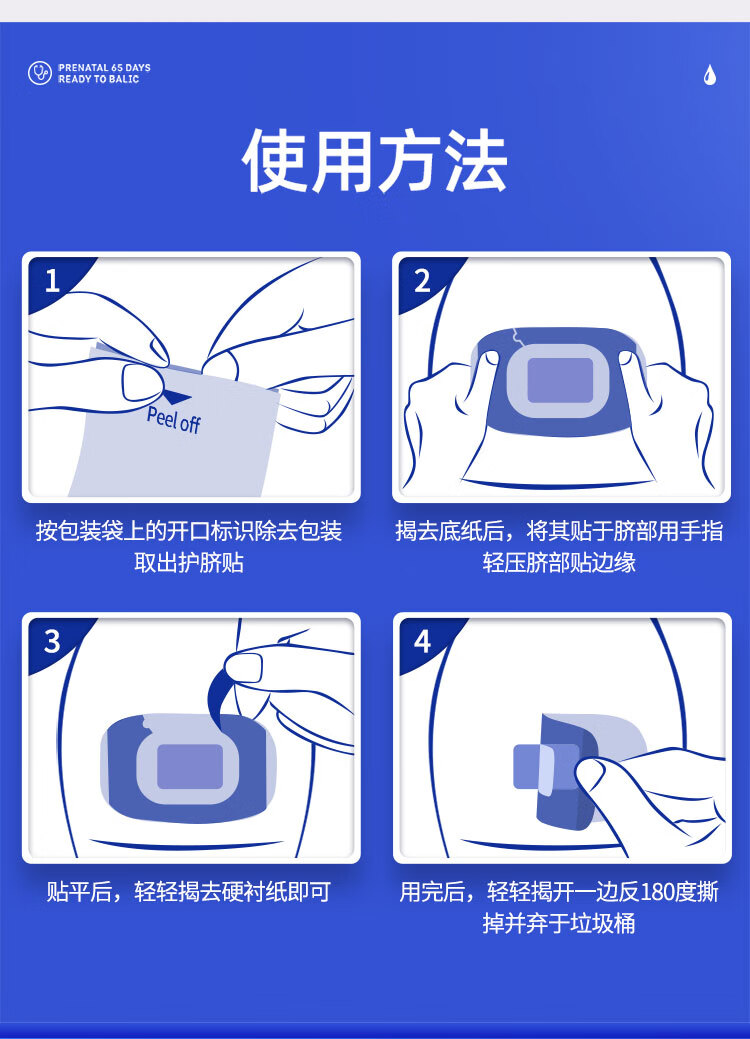 PRENATAL 65 DAYS
READY TO BALIC

使用方法

1

Peel off

按包装袋上的开口标识除去包装取出护脐贴

2

揭去底纸后，将其贴于脐部用手指轻压脐部贴边缘

3

贴平后，轻轻揭去硬衬纸即可

4

用完后，轻轻揭开一边反180度撕掉并弃于垃圾桶