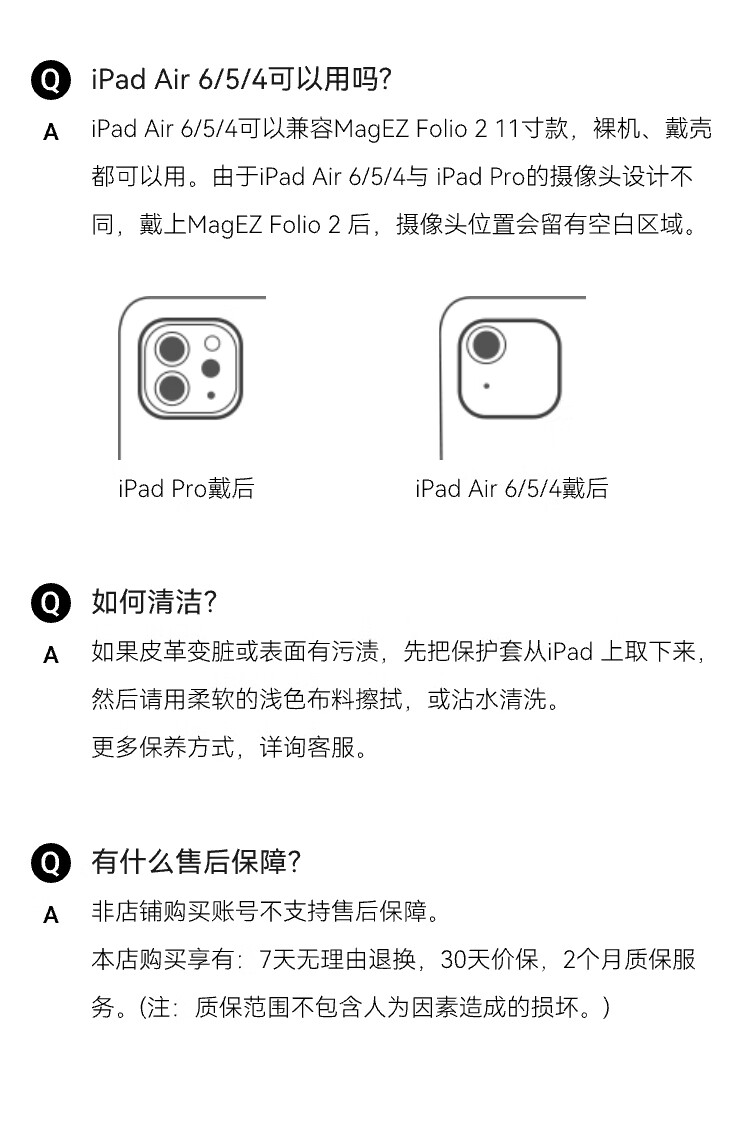 Q iPad Air 6/5/4可以用吗?

A iPad Air 6/5/4可以兼容MagEZ Folio 2 11寸款，裸机、戴壳都可以用。由于iPad Air 6/5/4与 iPad Pro的摄像头设计不同，戴上MagEZ Folio 2 后，摄像头位置会留有空白区域。

iPad Pro戴后

iPad Air 6/5/4戴后

Q 如何清洁?

A 如果皮革变脏或表面有污渍，先把保护套从iPad 上取下来，然后请用柔软的浅色布料擦拭，或沾水清洗。

更多保养方式，详询客服。

Q 有什么售后保障?

A 非店铺购买账号不支持售后保障。

本店购买享有：7天无理由退换，30天价保，2个月质保服务。(注：质保范围不包含人为因素造成的损坏。)