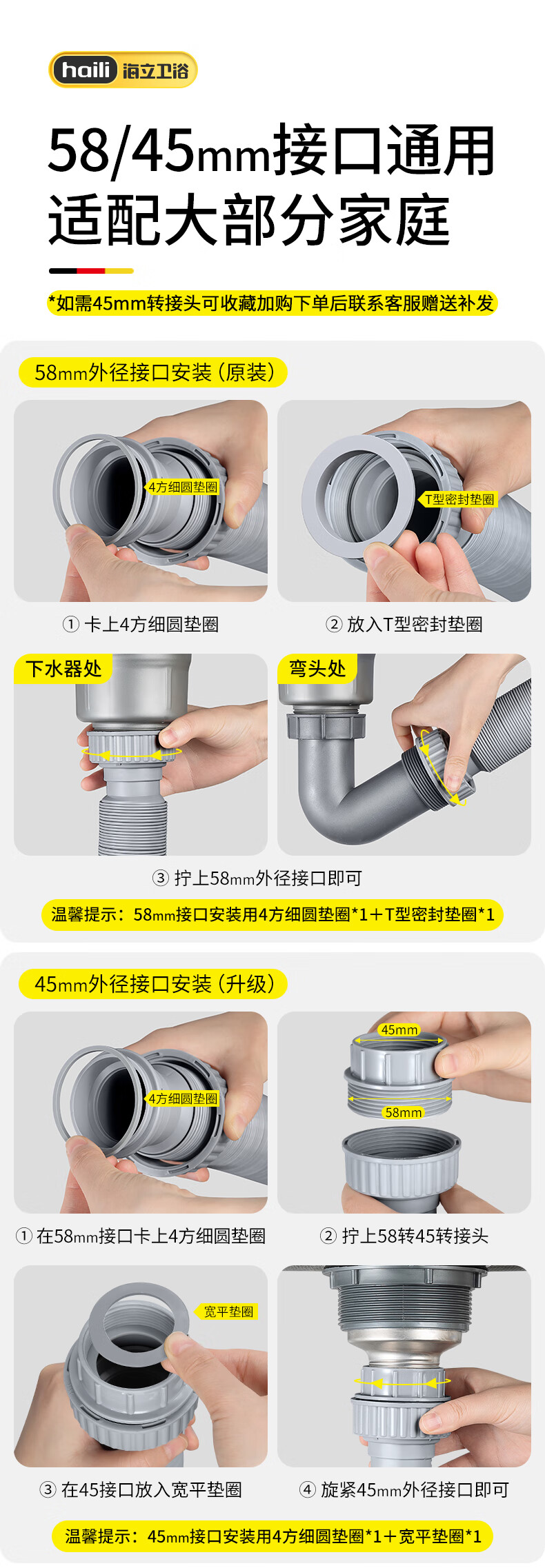 haili 海立卫浴

58/45mm接口通用
适配大部分家庭

*如需45mm转接头可收藏加购下单后联系客服赠送补发

58mm外径接口安装（原装）

4方细圆垫圈

T型密封垫圈

① 卡上4方细圆垫圈

② 放入T型密封垫圈

下水器处

弯头处

③ 拧上58mm外径接口即可

温馨提示：58mm接口安装用4方细圆垫圈*1+T型密封垫圈*1

45mm外径接口安装（升级）

4方细圆垫圈

45mm

58mm

① 在58mm接口卡上4方细圆垫圈

② 拧上58转45转接头

宽平垫圈

③ 在45接口放入宽平垫圈

④ 旋紧45mm外径接口即可

温馨提示：45mm接口安装用4方细圆垫圈*1+宽平垫圈*1