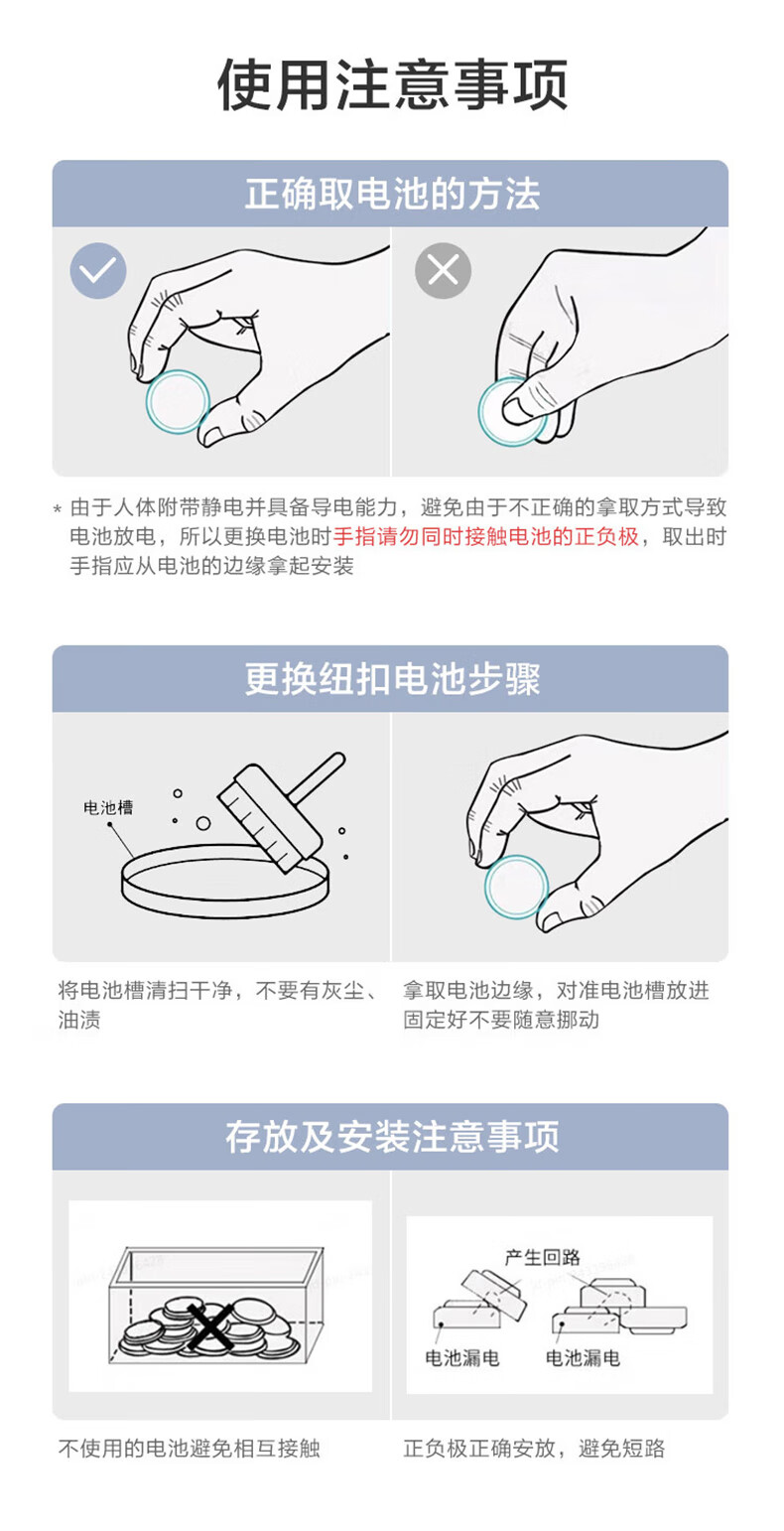 使用注意事项

正确取电池的方法

* 由于人体附带静电并具备导电能力，避免由于不正确的拿取方式导致电池放电，所以更换电池时手指请勿同时接触电池的正负极，取出时手指应从电池的边缘拿起安装

更换纽扣电池步骤

电池槽

将电池槽清扫干净，不要有灰尘、油渍

拿取电池边缘，对准电池槽放进固定好不要随意挪动

存放及安装注意事项

产生回路

电池漏电

电池漏电

不使用的电池避免相互接触

正负极正确安放，避免短路