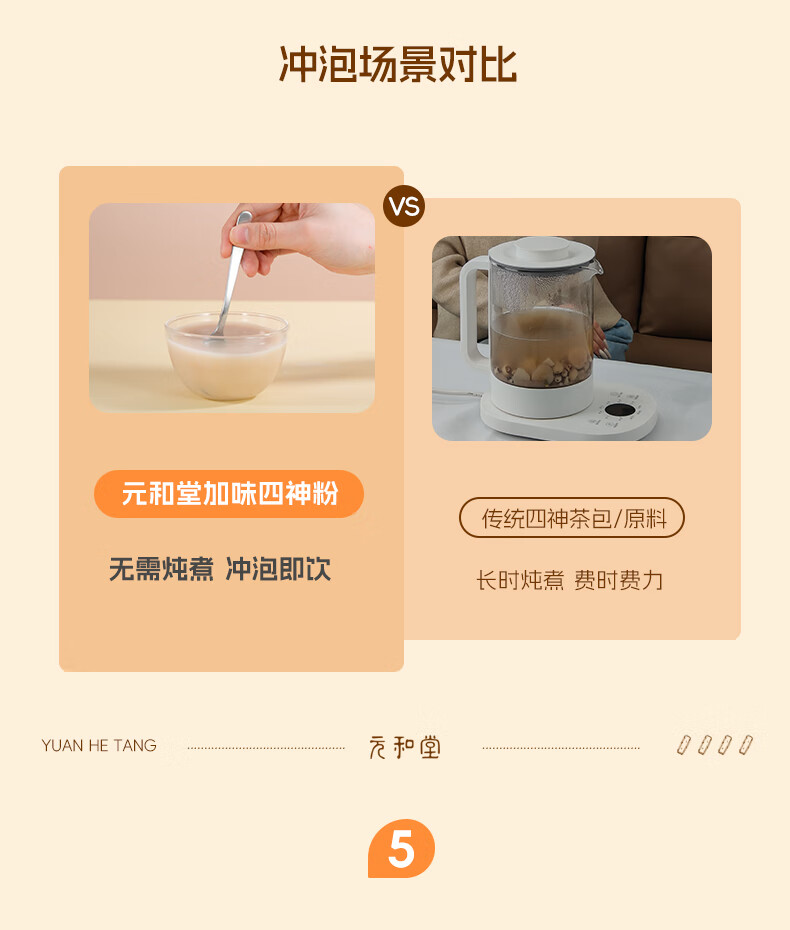 冲泡场景对比

VS

元和堂加味四神粉

无需炖煮 冲泡即饮

传统四神茶包/原料

长时炖煮 费时费力

YUAN HE TANG

元和堂

5