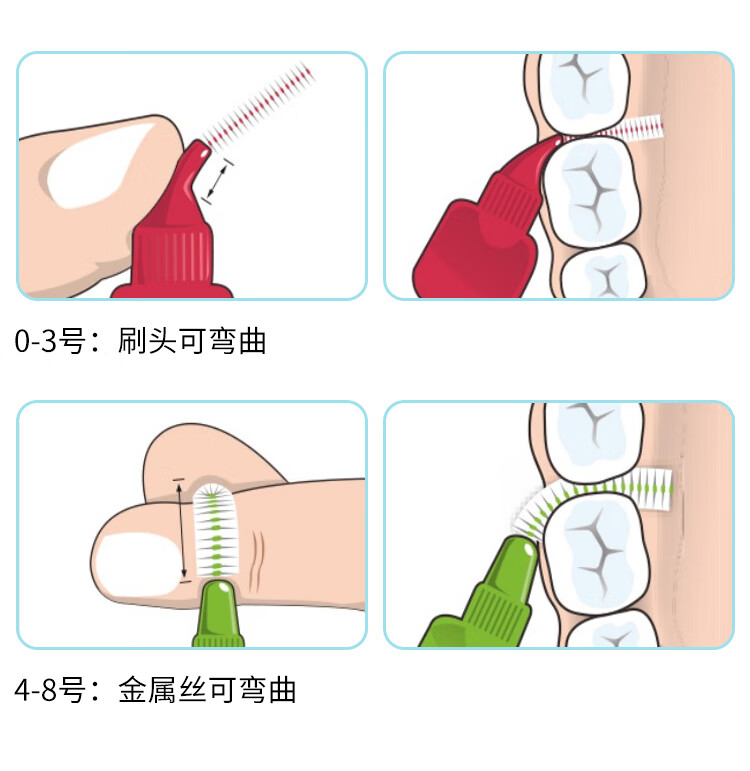 0-3号：刷头可弯曲

4-8号：金属丝可弯曲