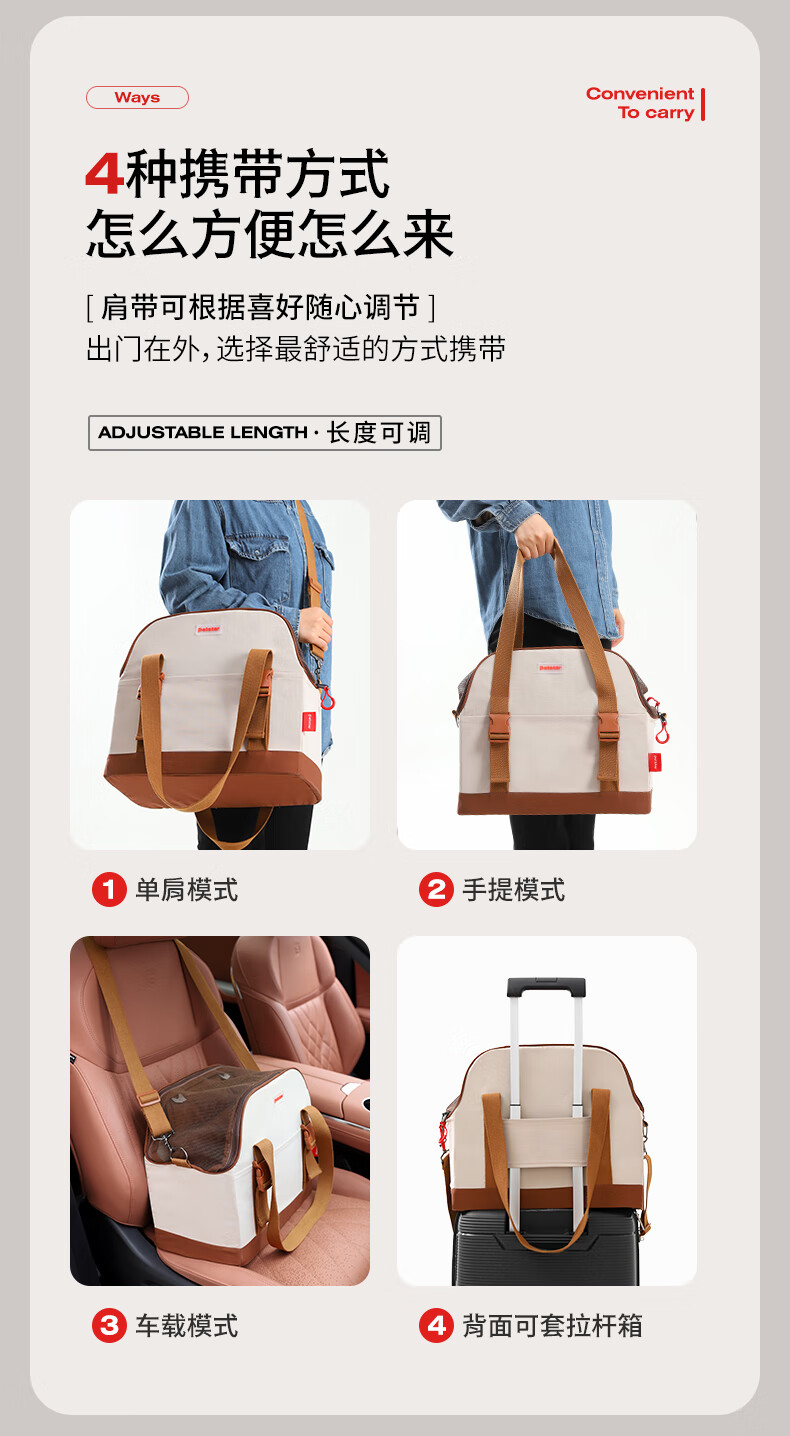 Ways

Convenient
To carry

4种携带方式
怎么方便怎么来

[ 肩带可根据喜好随心调节 ]
出门在外，选择最舒适的方式携带

ADJUSTABLE LENGTH · 长度可调

1 单肩模式

2 手提模式

3 车载模式

4 背面可套拉杆箱