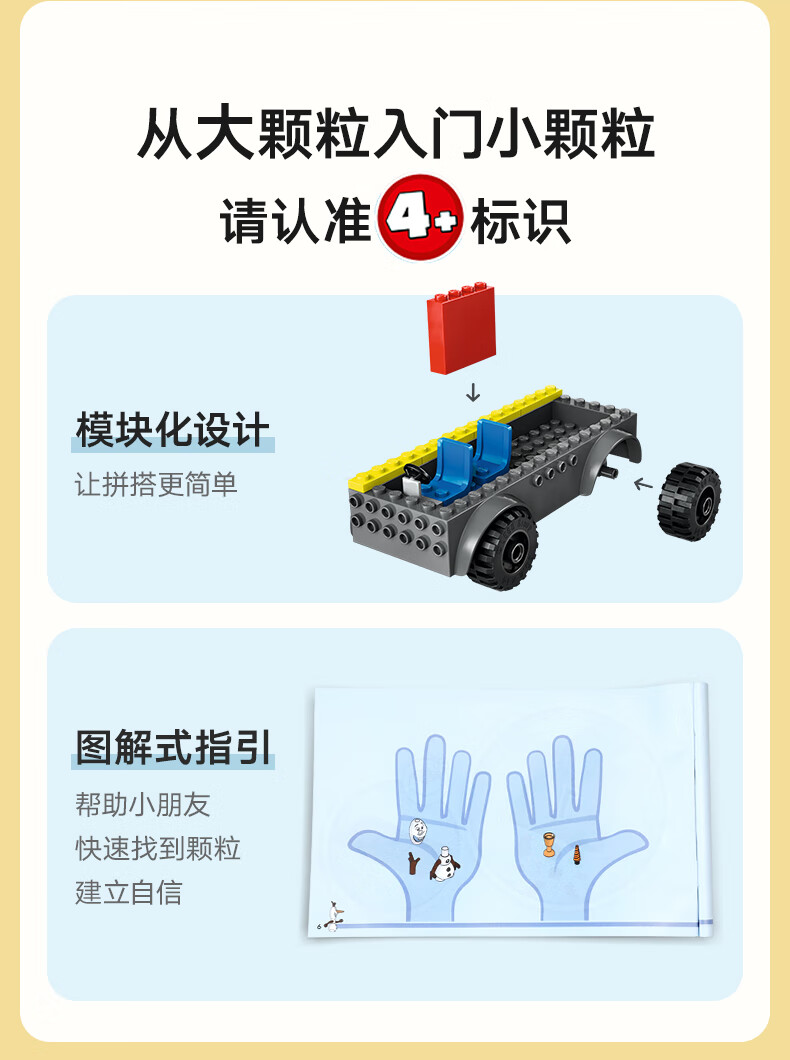 从大颗粒入门小颗粒
请认准 4+ 标识

模块化设计
让拼搭更简单

图解式指引
帮助小朋友
快速找到颗粒
建立自信

6