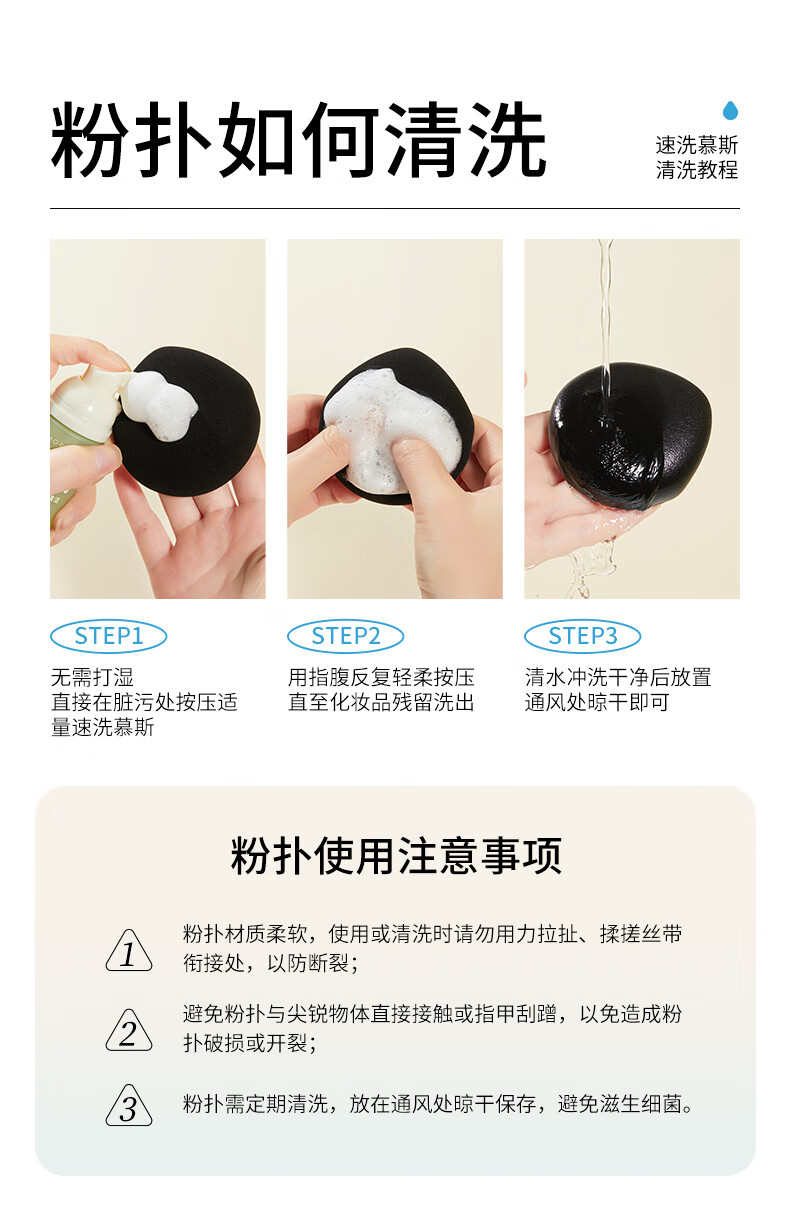 粉扑如何清洗

速洗慕斯
清洗教程

STEP1
无需打湿
直接在脏污处按压适量速洗慕斯

STEP2
用指腹反复轻柔按压
直至化妆品残留洗出

STEP3
清水冲洗干净后放置
通风处晾干即可

粉扑使用注意事项

1
粉扑材质柔软，使用或清洗时请勿用力拉扯、揉搓丝带衔接处，以防断裂；

2
避免粉扑与尖锐物体直接接触或指甲刮蹭，以免造成粉扑破损或开裂；

3
粉扑需定期清洗，放在通风处晾干保存，避免滋生细菌。