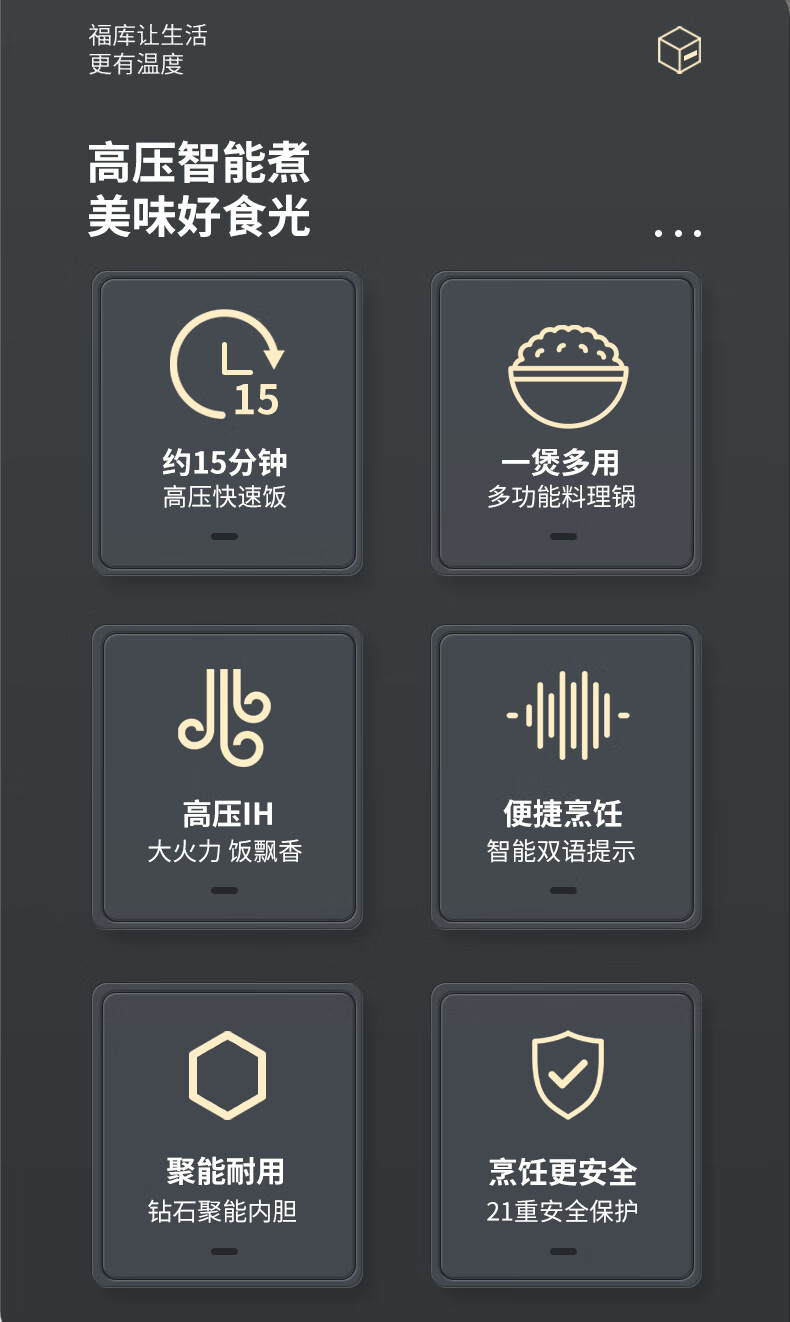 福库让生活
更有温度

高压智能煮
美味好食光

15

约15分钟
高压快速饭

一煲多用
多功能料理锅

高压IH
大火力 饭飘香

便捷烹饪
智能双语提示

聚能耐用
钻石聚能内胆

烹饪更安全
21重安全保护