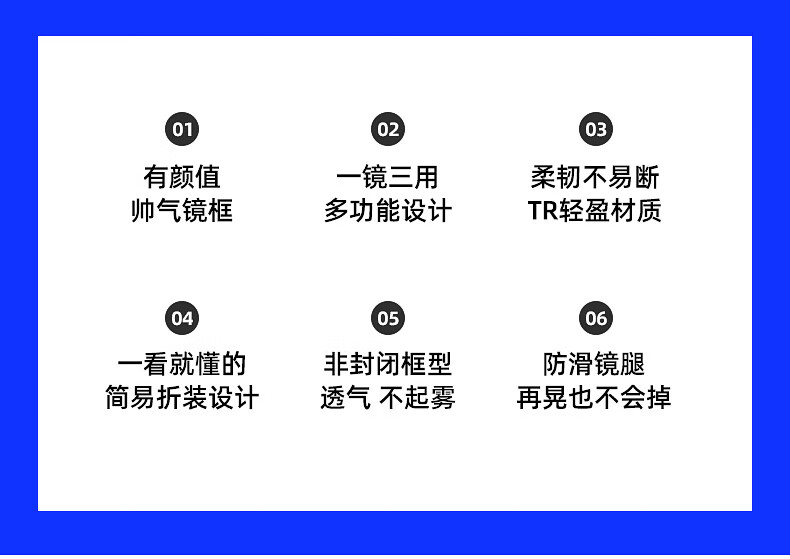 01
有颜值
帅气镜框

02
一镜三用
多功能设计

03
柔韧不易断
TR轻盈材质

04
一看就懂的
简易折装设计

05
非封闭框型
透气 不起雾

06
防滑镜腿
再晃也不会掉