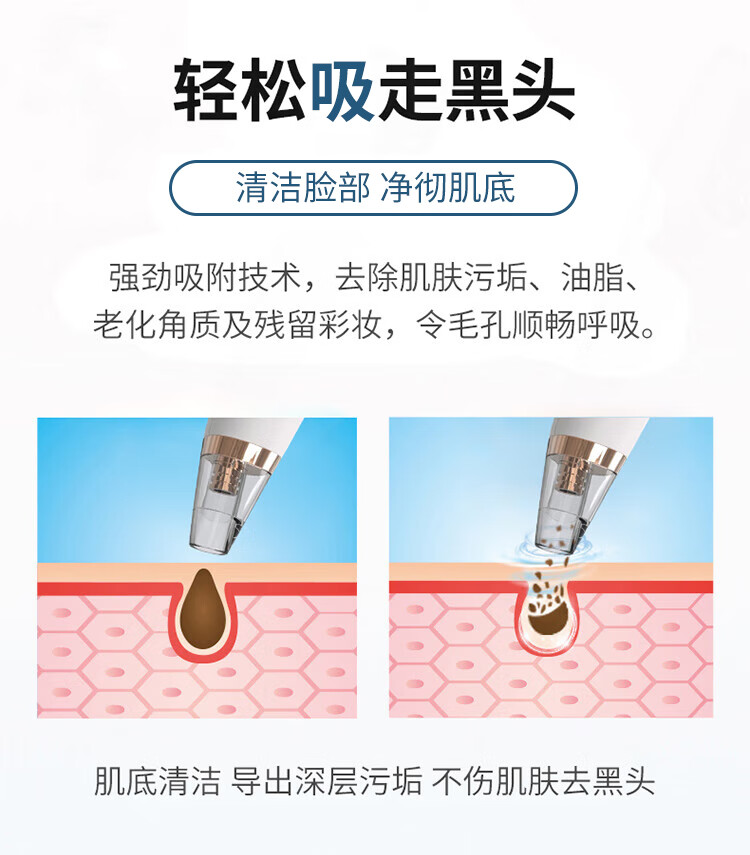 轻松吸走黑头

清洁脸部 净彻肌底

强劲吸附技术，去除肌肤污垢、油脂、老化角质及残留彩妆，令毛孔顺畅呼吸。

肌底清洁 导出深层污垢 不伤肌肤去黑头