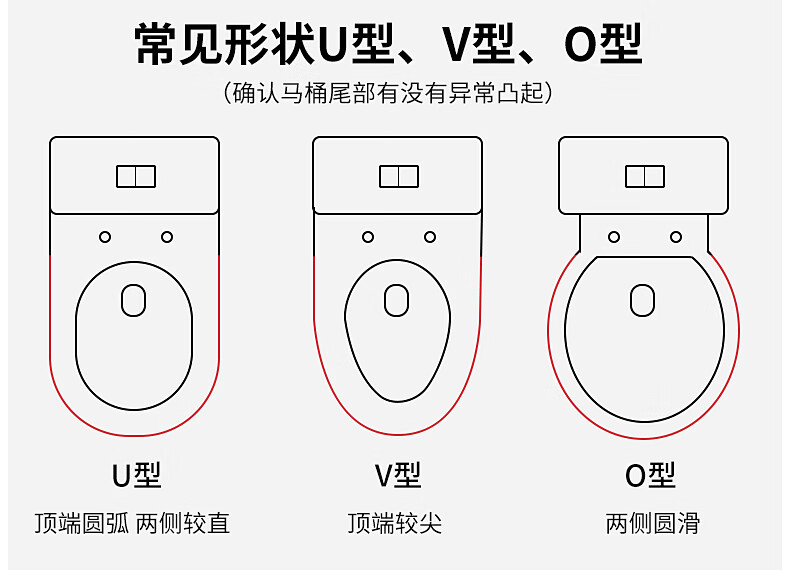 常见形状U型、V型、O型

（确认马桶尾部有没有异常凸起）

U型

顶端圆弧 两侧较直

V型

顶端较尖

O型

两侧圆滑